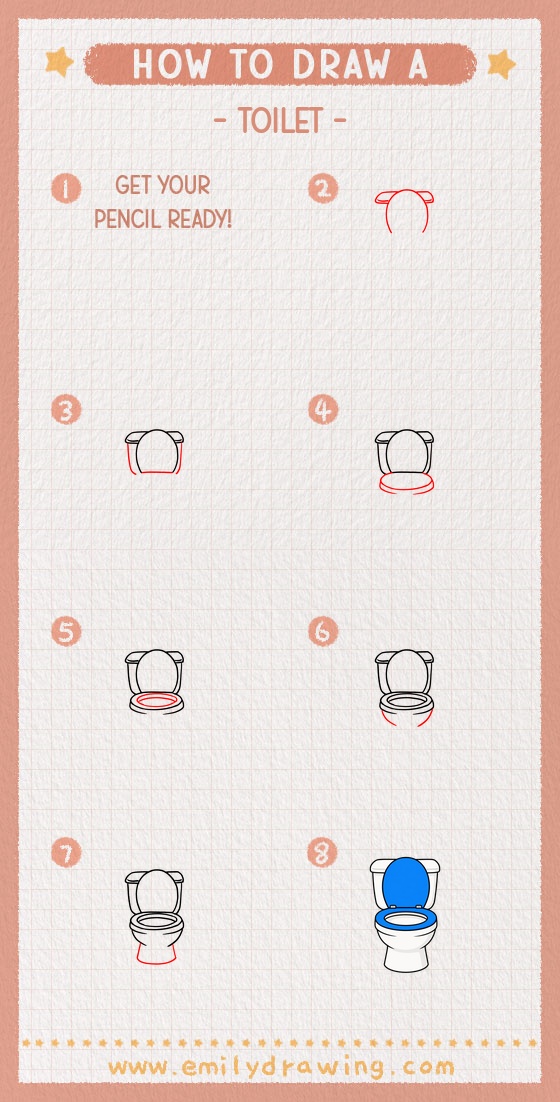 HOW TO DRAW A

- TOILET -

1 GET YOUR PENCIL READY!

2

3

4

5

6

7

8

www.emilydrawing.com