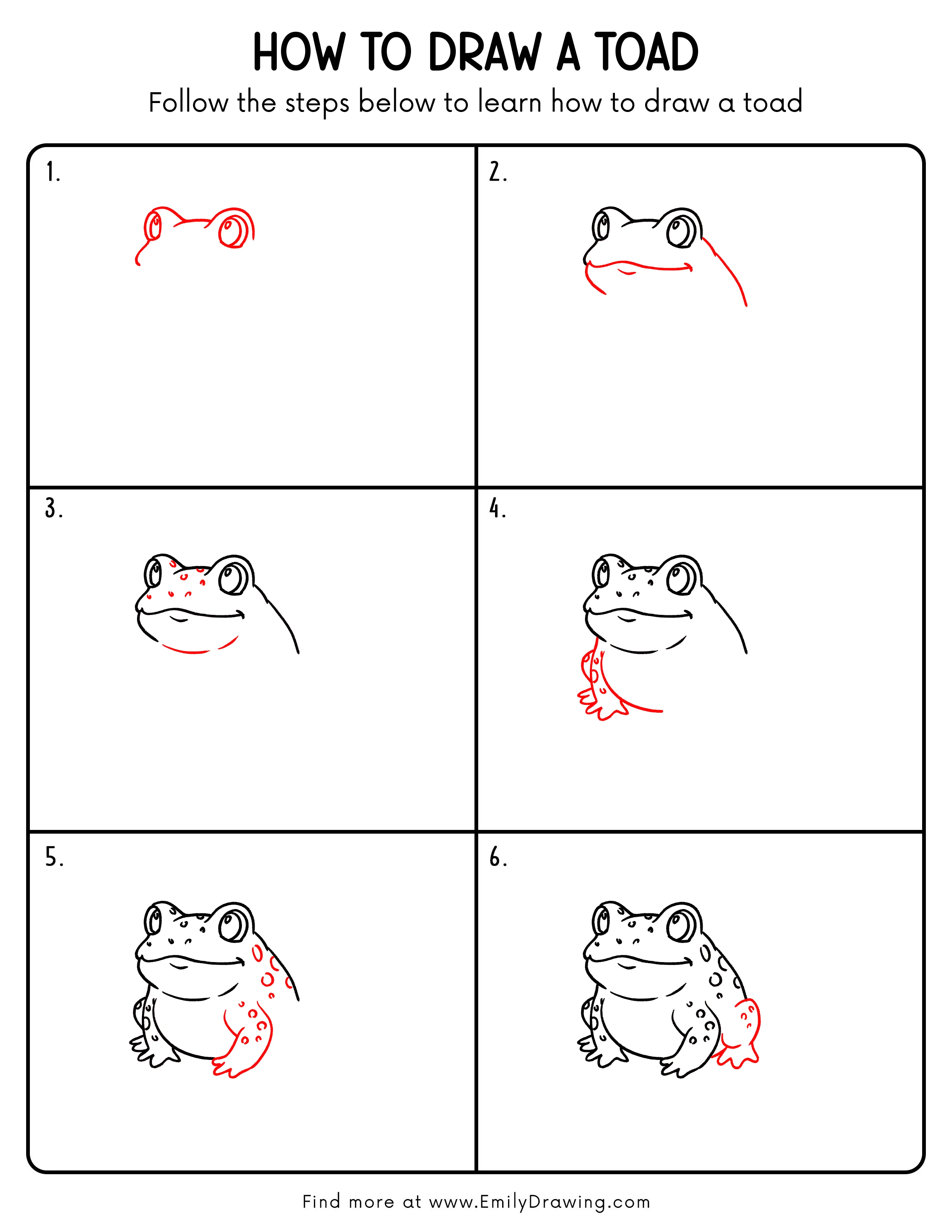 HOW TO DRAW A TOAD

Follow the steps below to learn how to draw a toad

1.

2.

3.

4.

5.

6.

Find more at www.EmilyDrawing.com