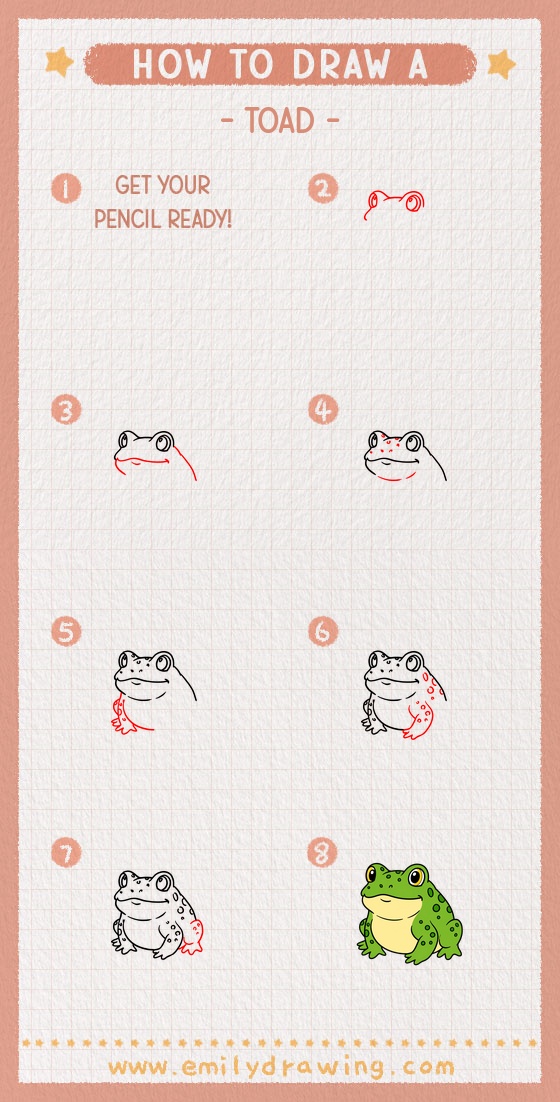 HOW TO DRAW A

- TOAD -

1 GET YOUR PENCIL READY!

2

3

4

5

6

7

8

www.emilydrawing.com