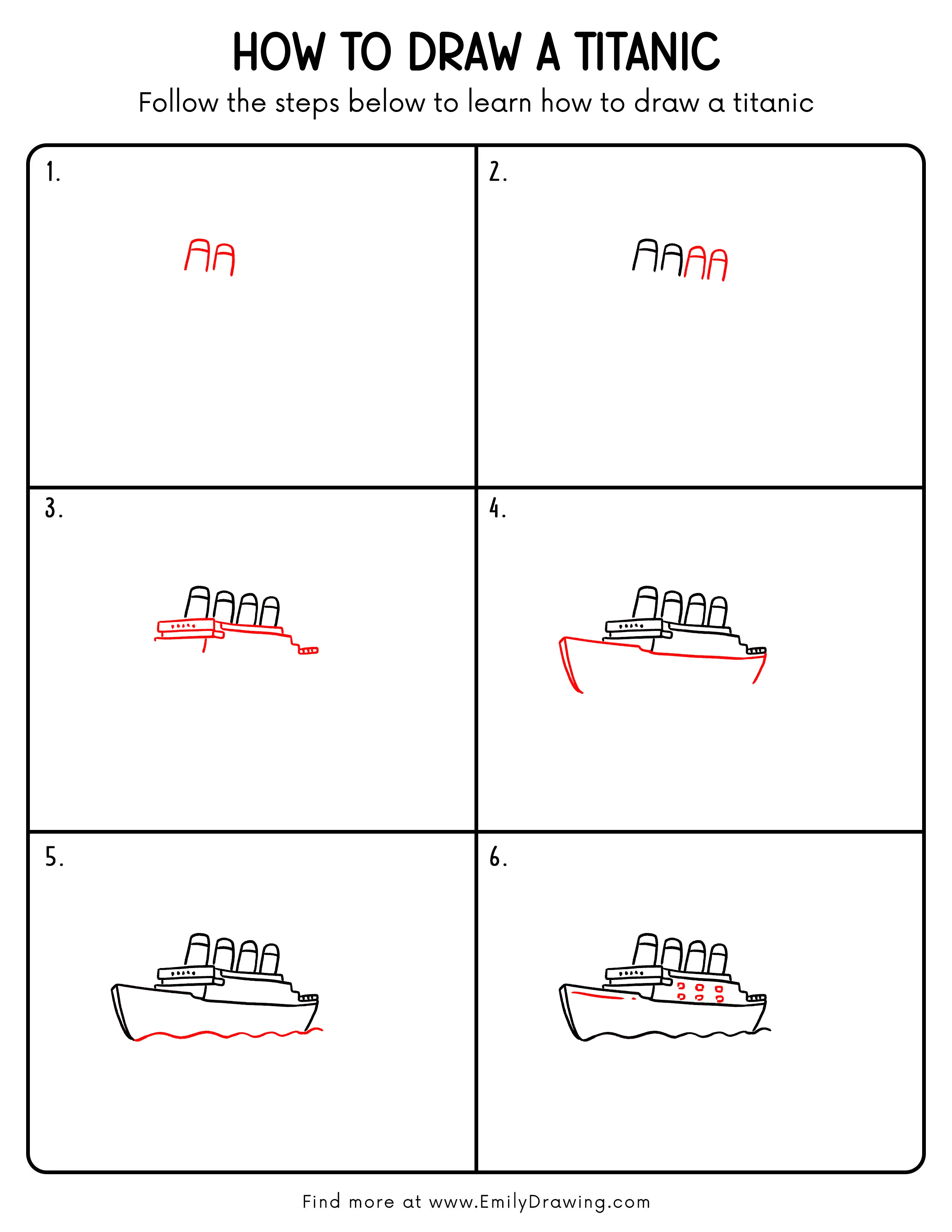 HOW TO DRAW A TITANIC
Follow the steps below to learn how to draw a titanic

1.

2.

3.

4.

5.

6.

Find more at www.EmilyDrawing.com