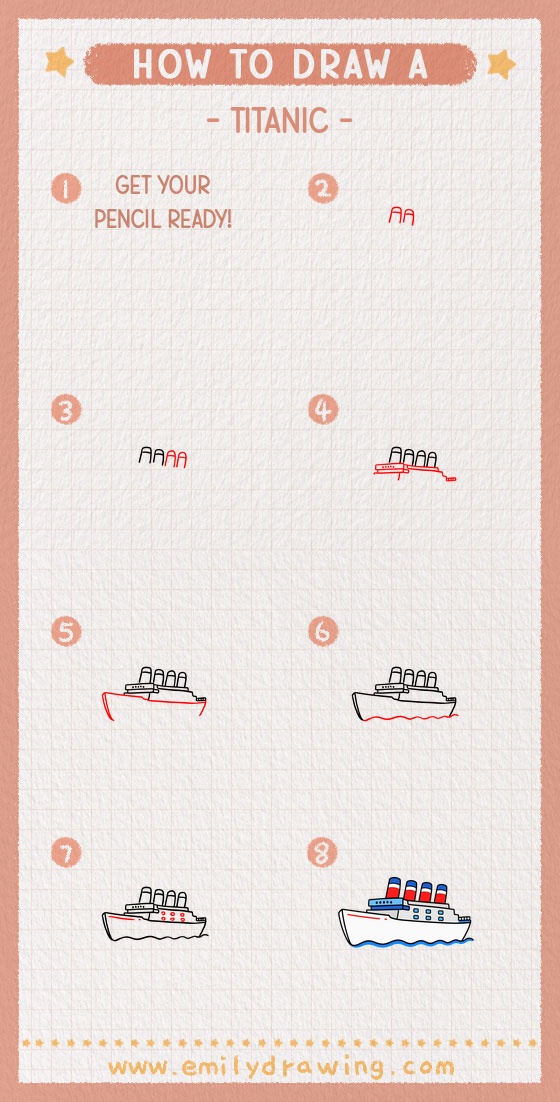 HOW TO DRAW A

- TITANIC -

1 GET YOUR PENCIL READY!

2

3

4

5

6

7

8

www.emilydrawing.com