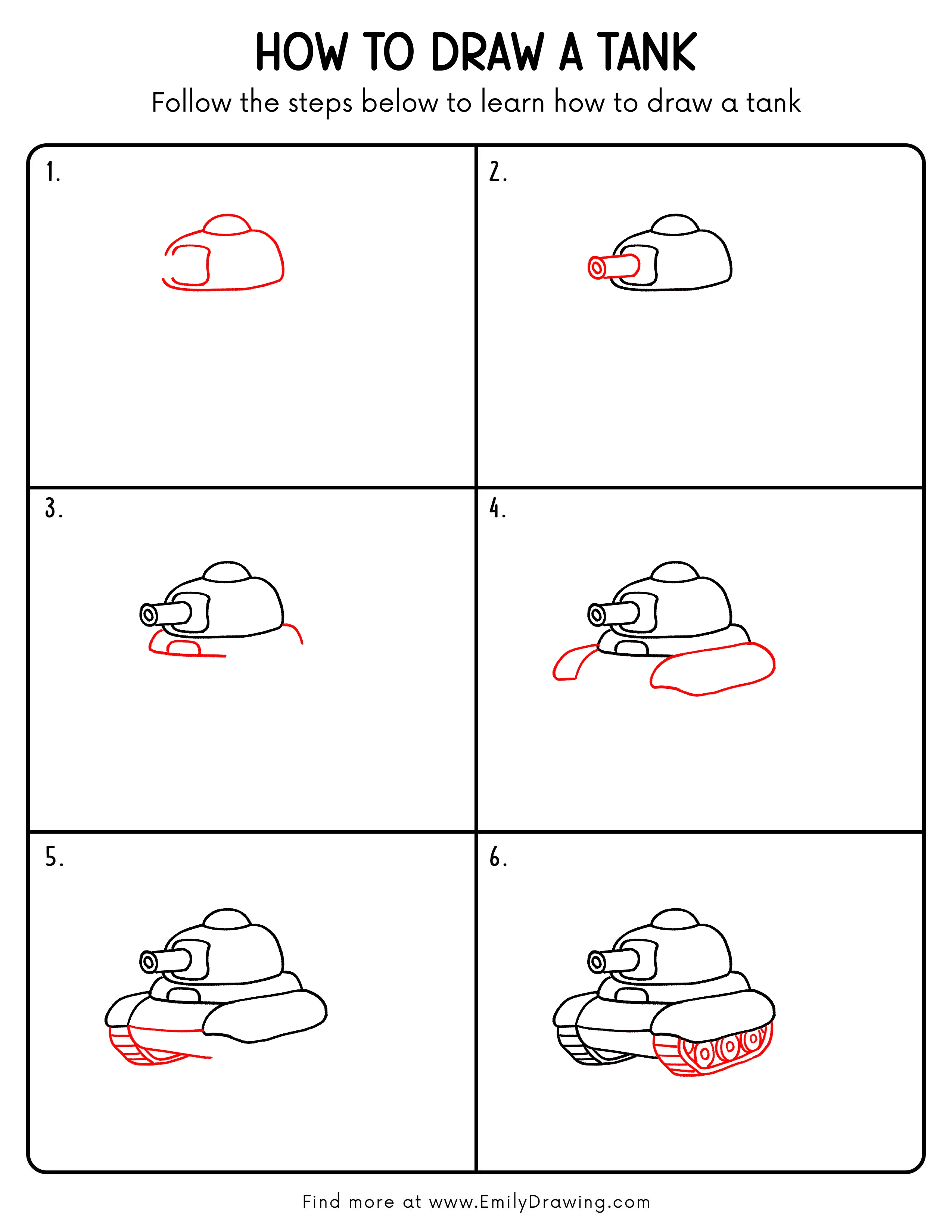 HOW TO DRAW A TANK

Follow the steps below to learn how to draw a tank

1.

2.

3.

4.

5.

6.

Find more at www.EmilyDrawing.com