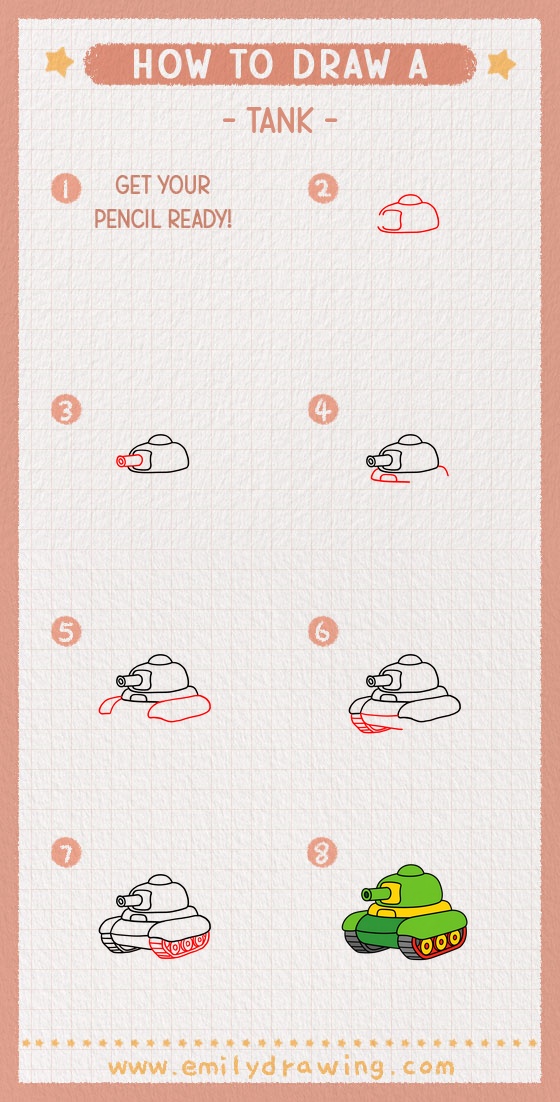 HOW TO DRAW A
- TANK -

1 GET YOUR PENCIL READY!

2

3

4

5

6

7

8

www.emilydrawing.com