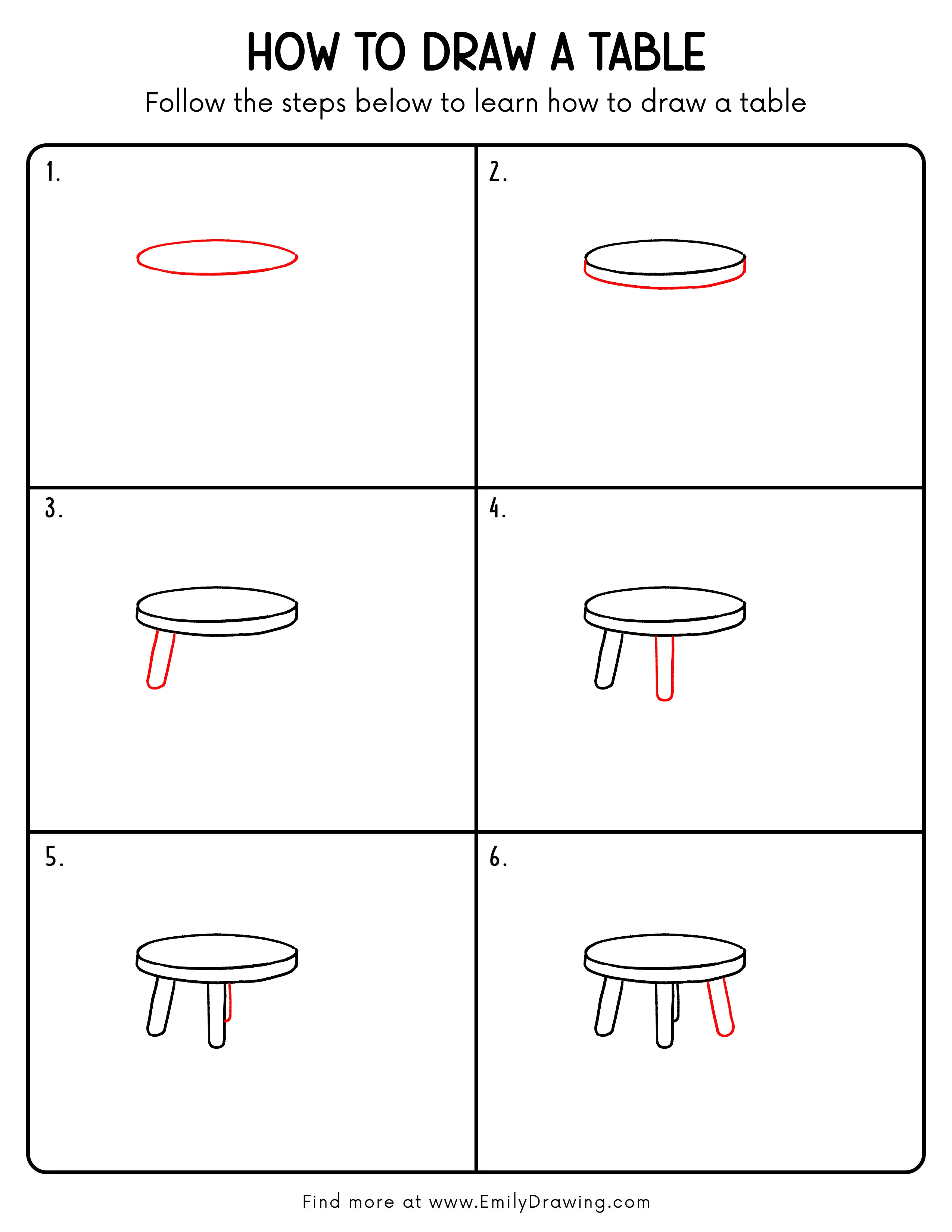 HOW TO DRAW A TABLE

Follow the steps below to learn how to draw a table

1.

2.

3.

4.

5.

6.

Find more at www.EmilyDrawing.com