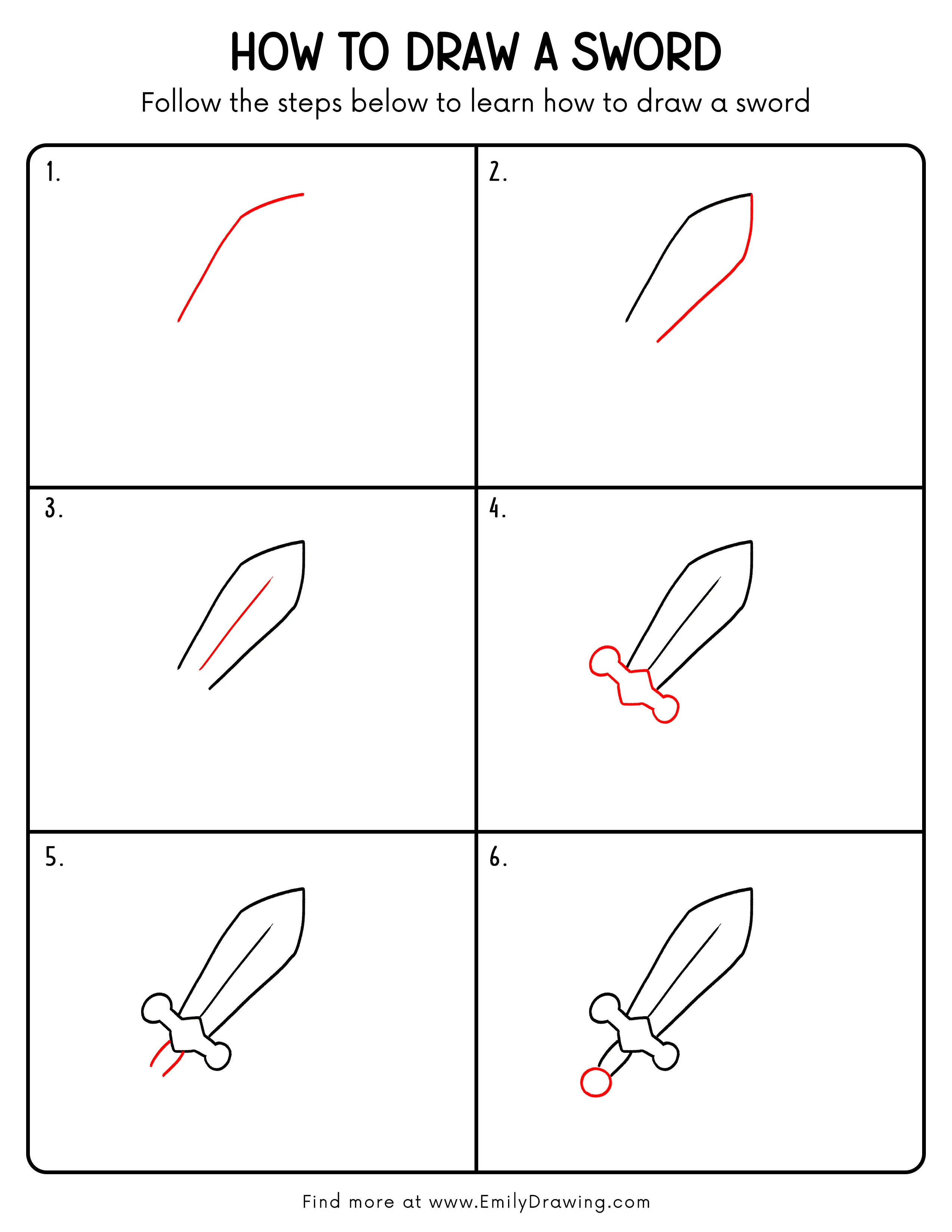 HOW TO DRAW A SWORD

Follow the steps below to learn how to draw a sword

1.

2.

3.

4.

5.

6.

Find more at www.EmilyDrawing.com