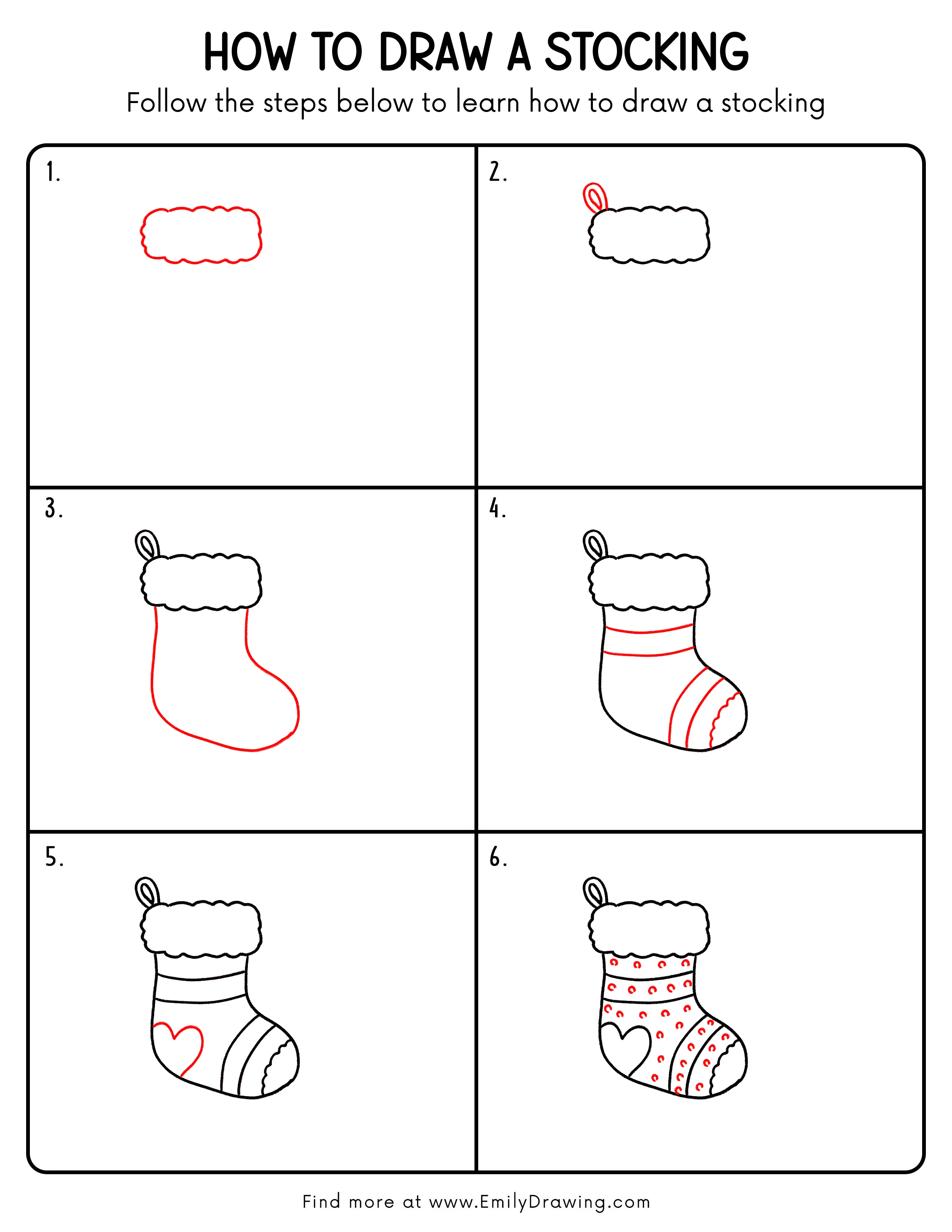 HOW TO DRAW A STOCKING

Follow the steps below to learn how to draw a stocking

1.

2.

3.

4.

5.

6.

Find more at www.EmilyDrawing.com