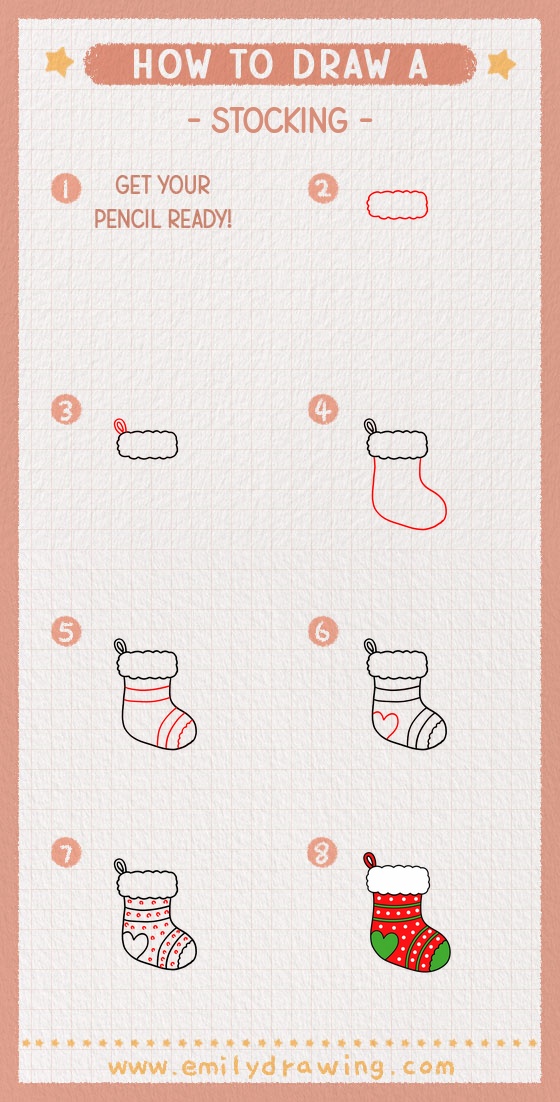 HOW TO DRAW A
- STOCKING -

1 GET YOUR PENCIL READY!

2

3

4

5

6

7

8

www.emilydrawing.com