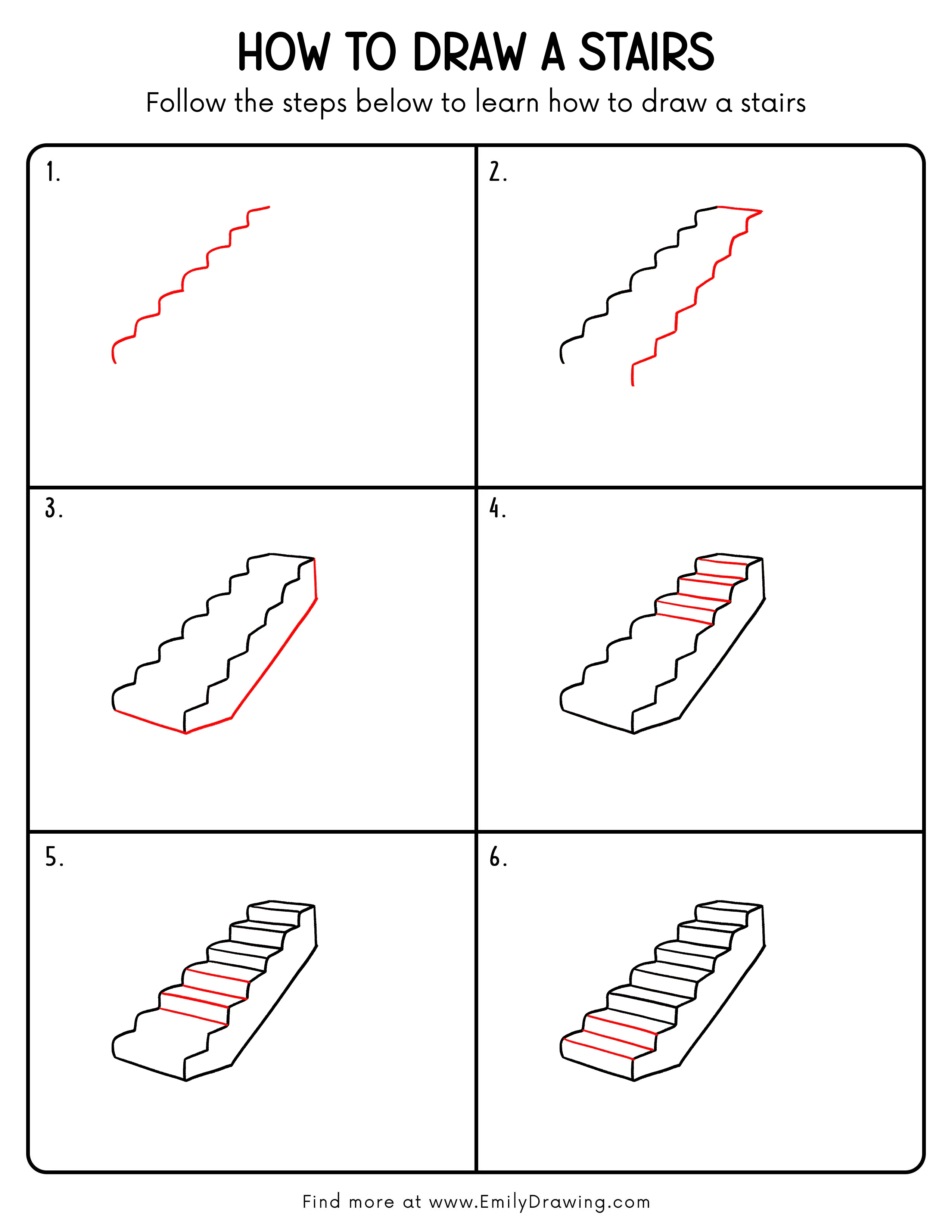 HOW TO DRAW A STAIRS

Follow the steps below to learn how to draw a stairs

1.

2.

3.

4.

5.

6.

Find more at www.EmilyDrawing.com