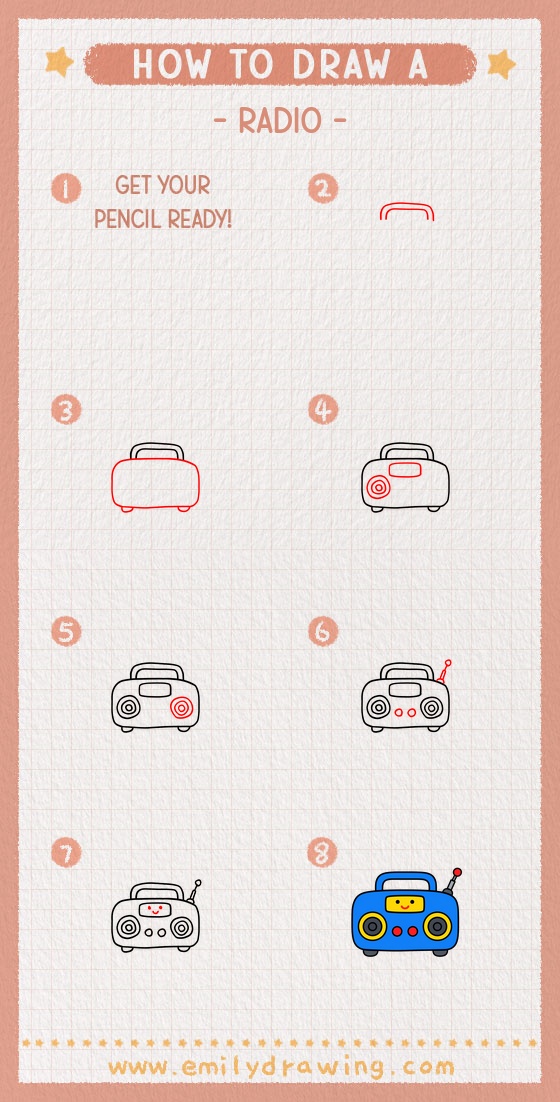 HOW TO DRAW A

- RADIO -

1 GET YOUR PENCIL READY!

2

3

4

5

6

7

8

www.emilydrawing.com