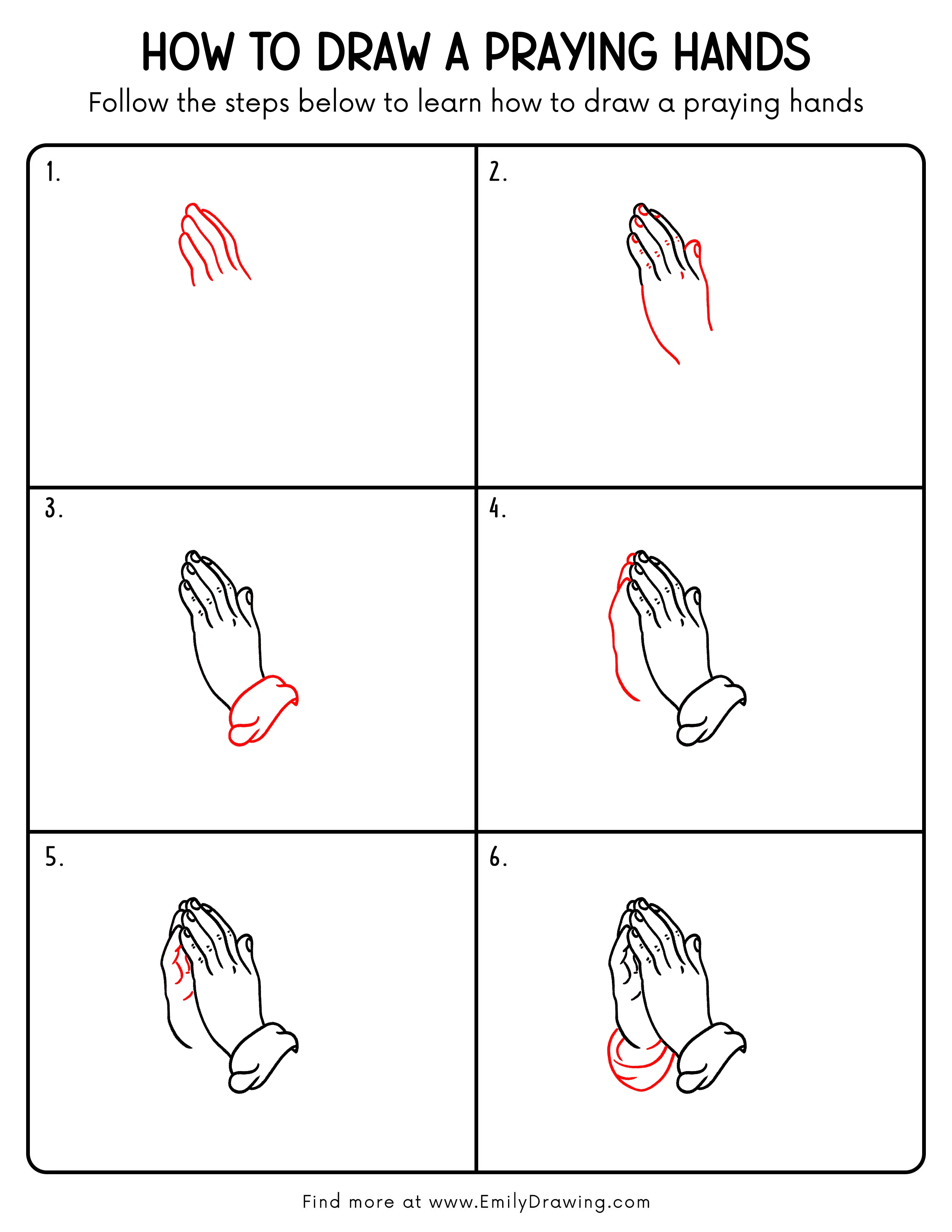 HOW TO DRAW A PRAYING HANDS

Follow the steps below to learn how to draw a praying hands

1.

2.

3.

4.

5.

6.

Find more at www.EmilyDrawing.com