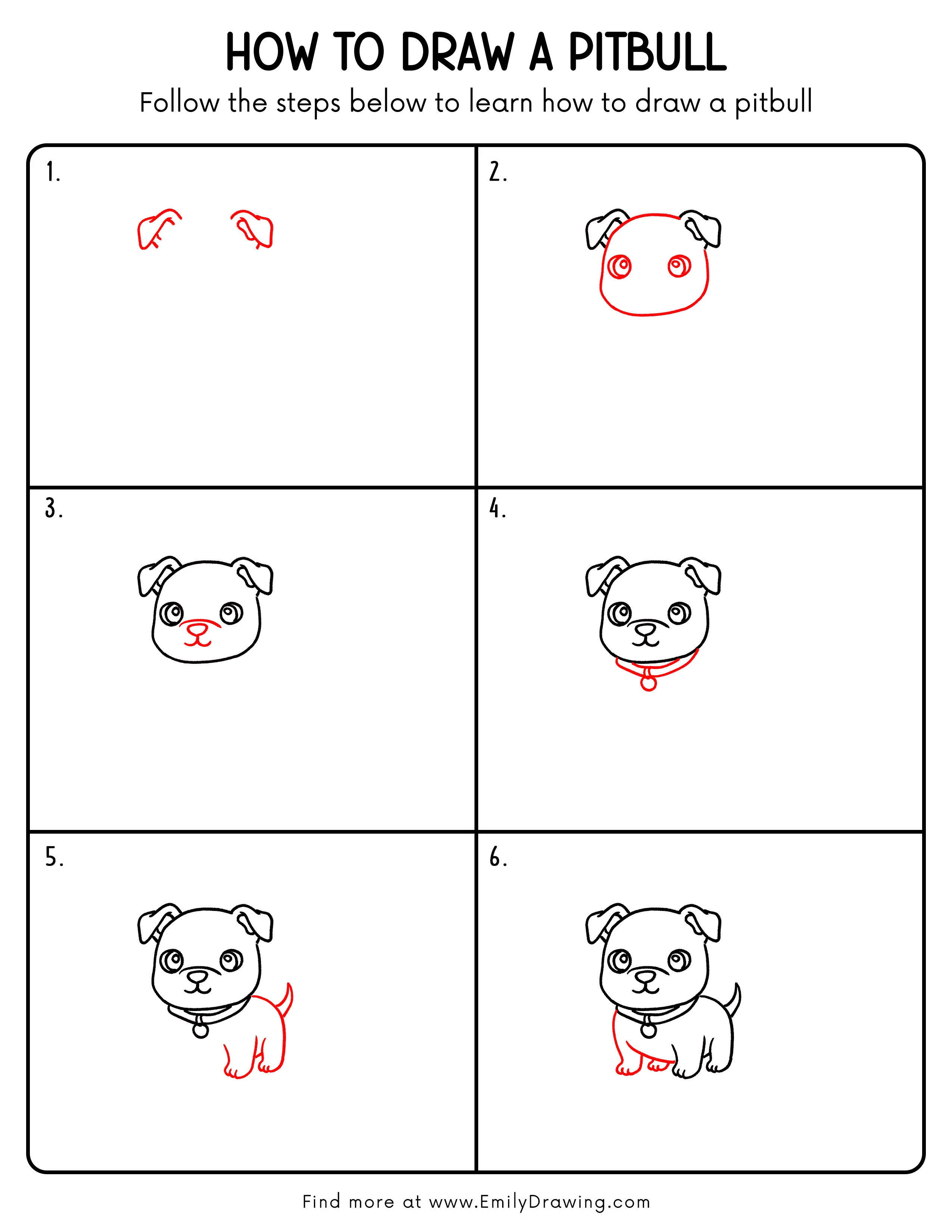 HOW TO DRAW A PITBULL

Follow the steps below to learn how to draw a pitbull

1.

2.

3.

4.

5.

6.

Find more at www.EmilyDrawing.com