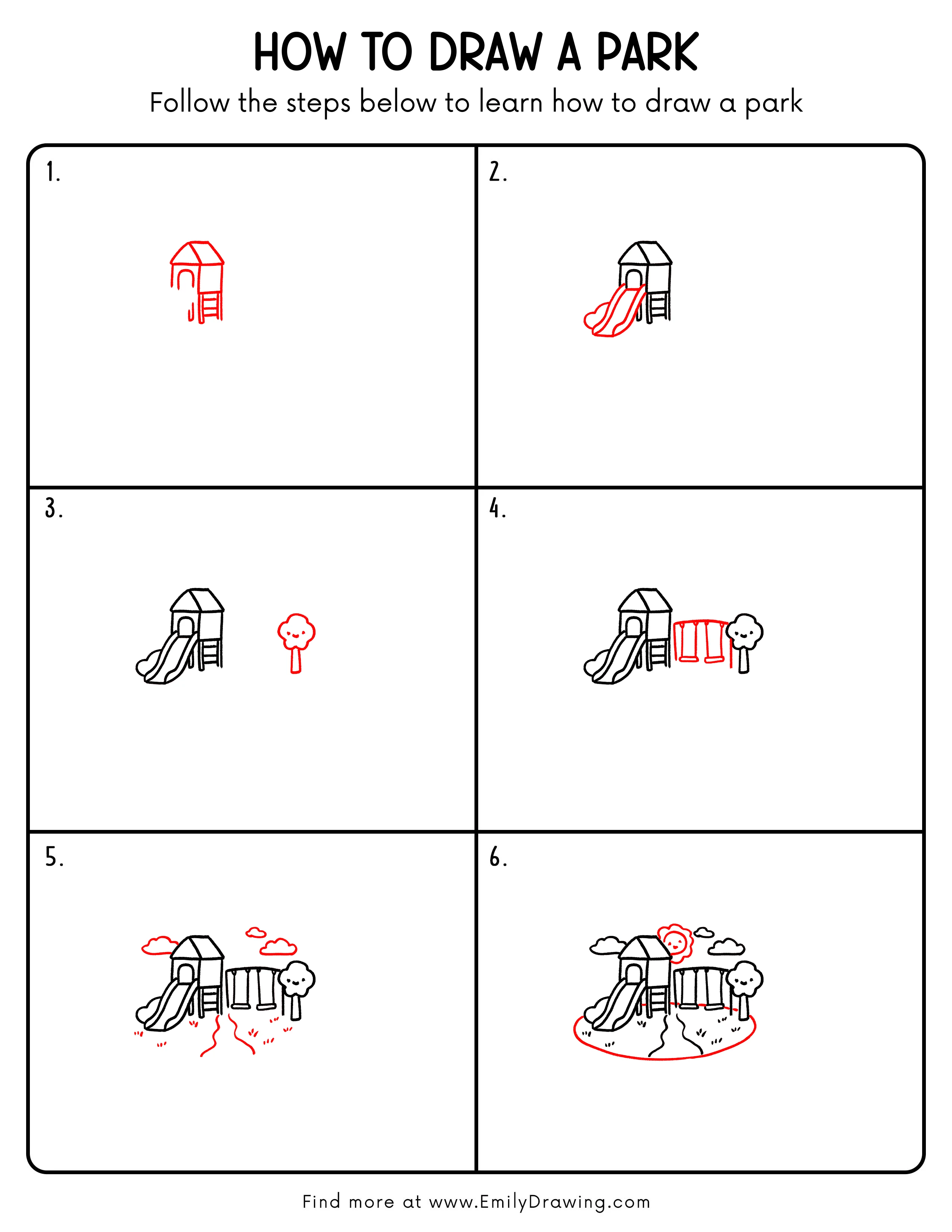 HOW TO DRAW A PARK

Follow the steps below to learn how to draw a park

1.

2.

3.

4.

5.

6.

Find more at www.EmilyDrawing.com