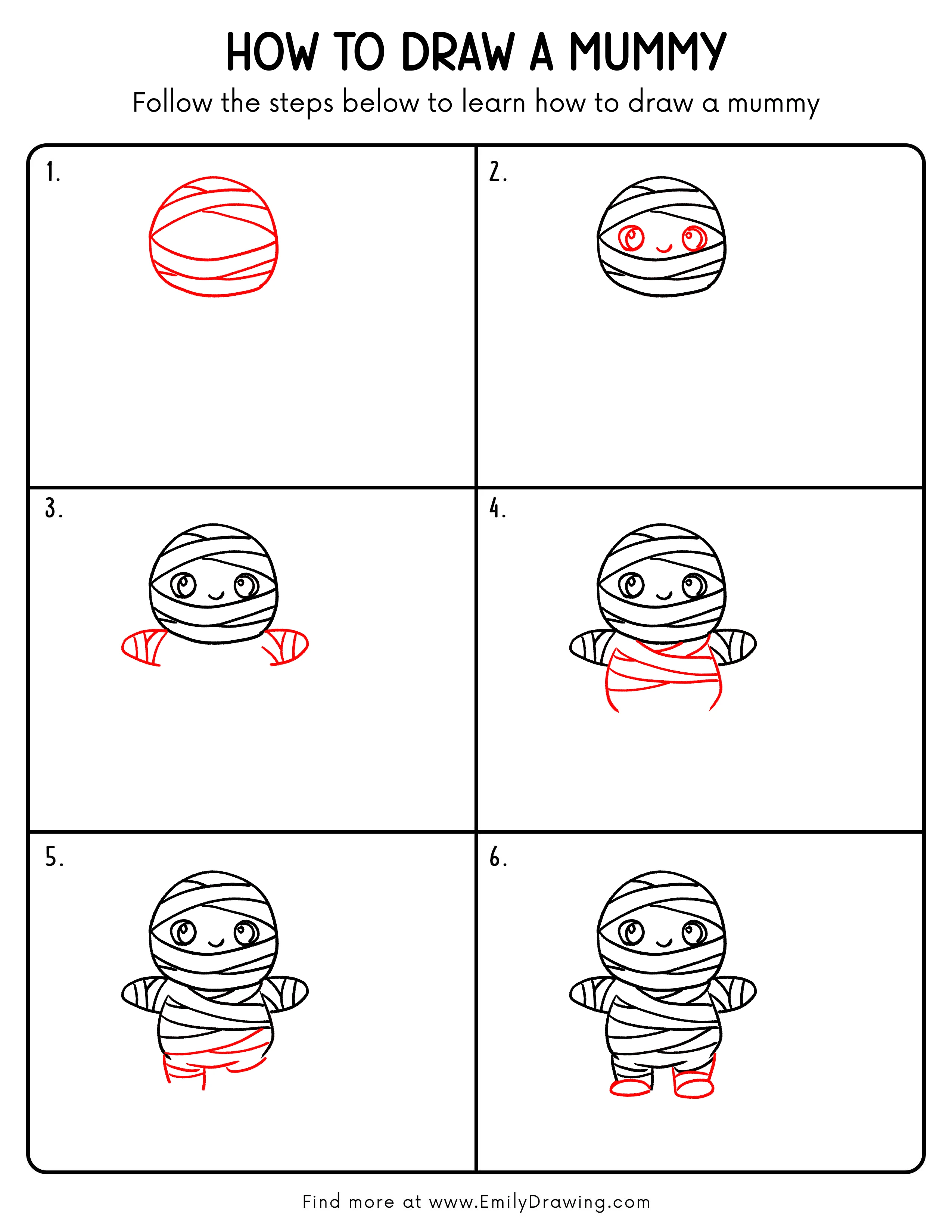 HOW TO DRAW A MUMMY

Follow the steps below to learn how to draw a mummy

1.

2.

3.

4.

5.

6.

Find more at www.EmilyDrawing.com