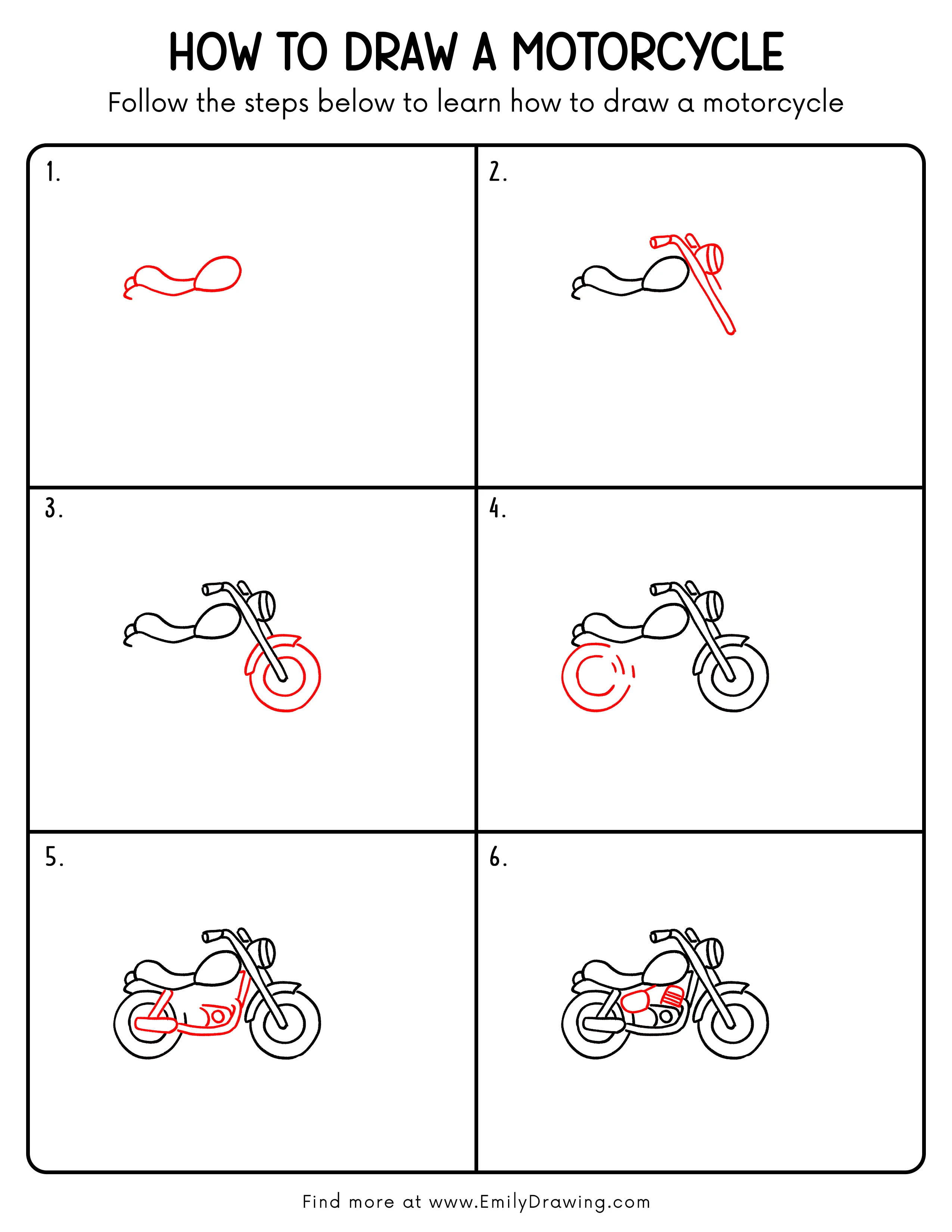 HOW TO DRAW A MOTORCYCLE

Follow the steps below to learn how to draw a motorcycle

1.

2.

3.

4.

5.

6.

Find more at www.EmilyDrawing.com