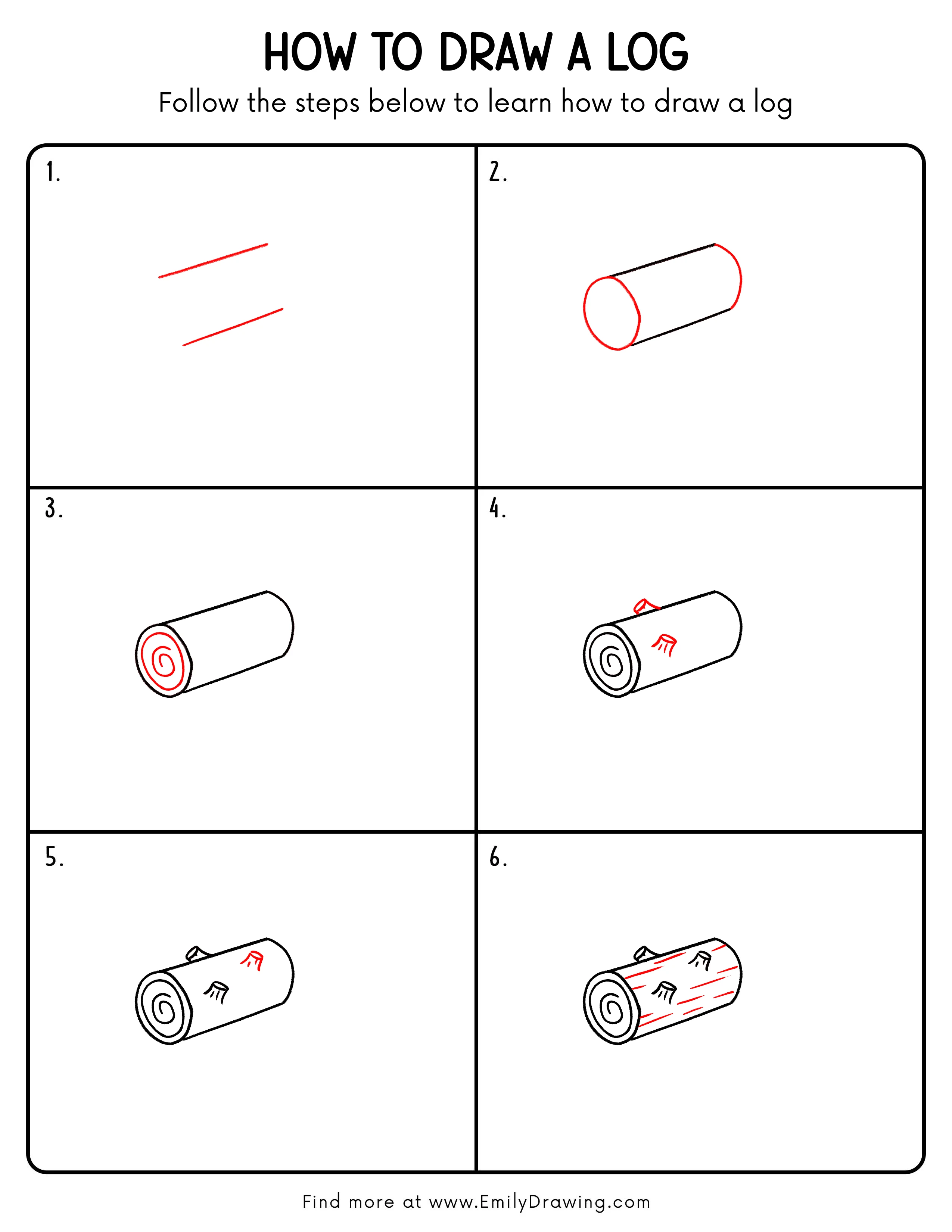 HOW TO DRAW A LOG

Follow the steps below to learn how to draw a log

1.

2.

3.

4.

5.

6.

Find more at www.EmilyDrawing.com