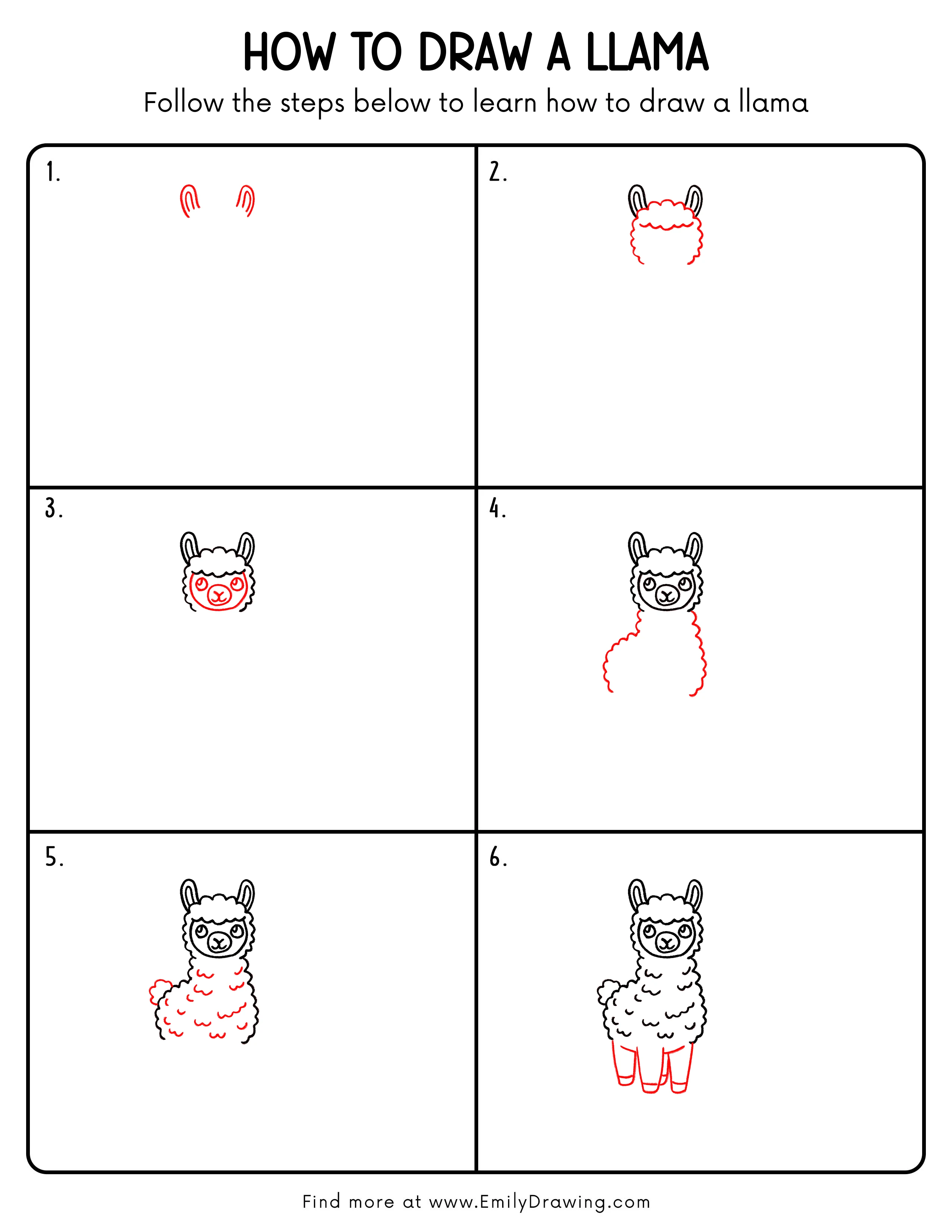 HOW TO DRAW A LLAMA

Follow the steps below to learn how to draw a llama

1.

2.

3.

4.

5.

6.

Find more at www.EmilyDrawing.com