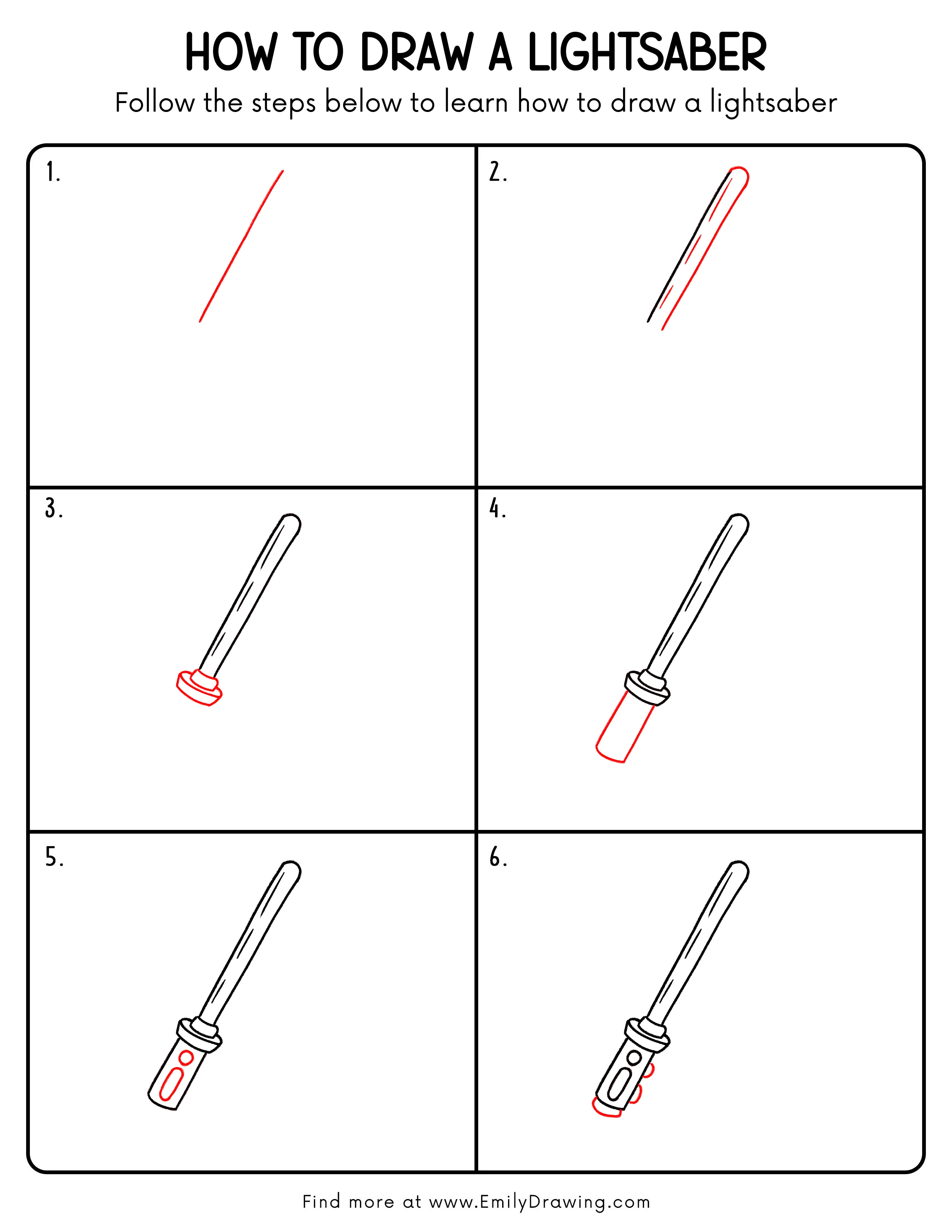 HOW TO DRAW A LIGHTSABER

Follow the steps below to learn how to draw a lightsaber

1.

2.

3.

4.

5.

6.

Find more at www.EmilyDrawing.com