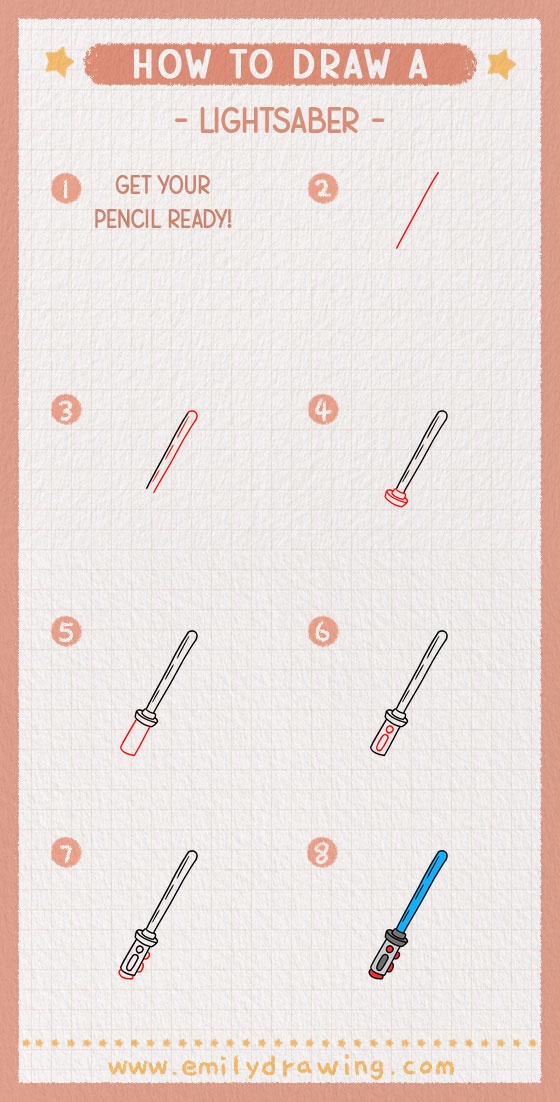 HOW TO DRAW A

- LIGHTSABER -

1 GET YOUR PENCIL READY!

2

3

4

5

6

7

8

www.emilydrawing.com