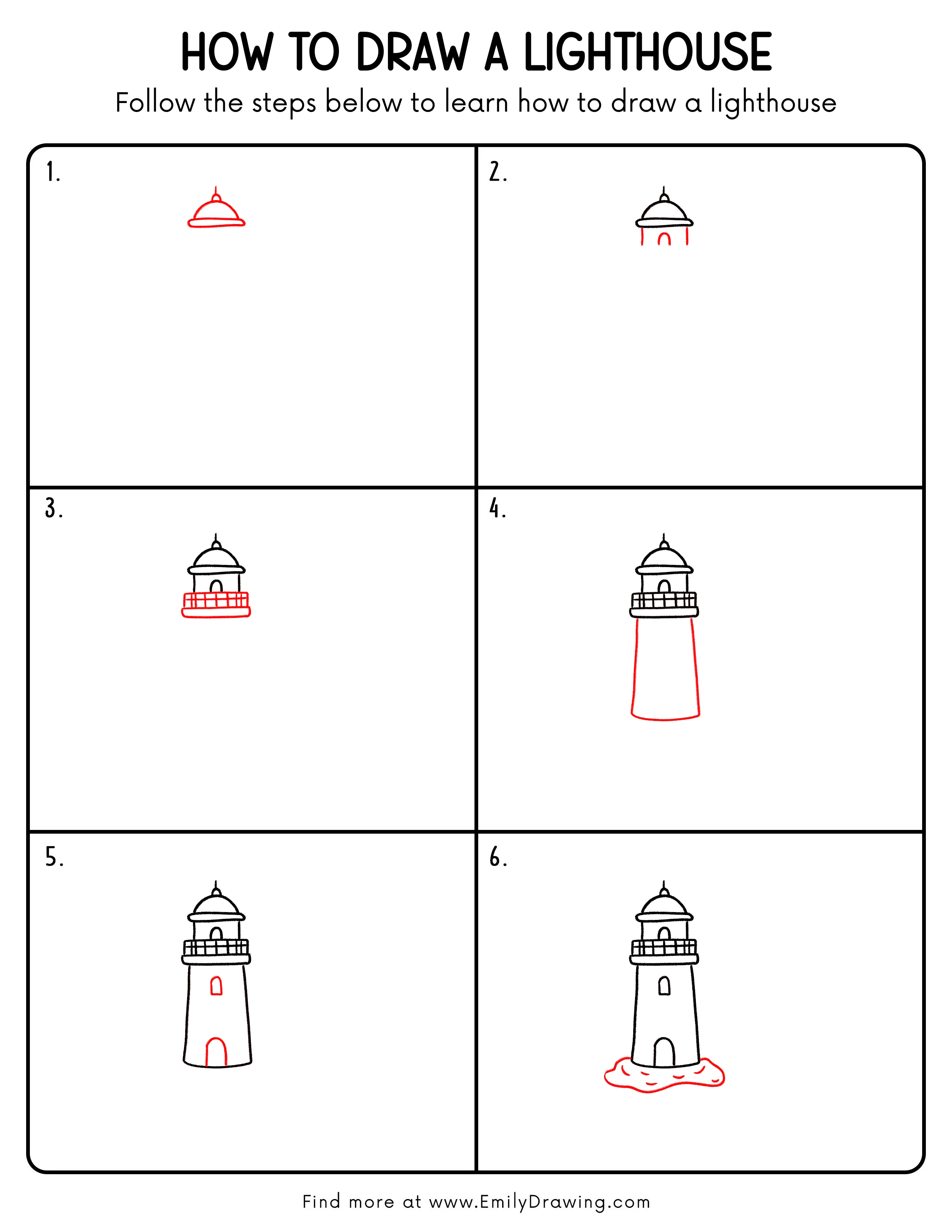 HOW TO DRAW A LIGHTHOUSE

Follow the steps below to learn how to draw a lighthouse

1.

2.

3.

4.

5.

6.

Find more at www.EmilyDrawing.com