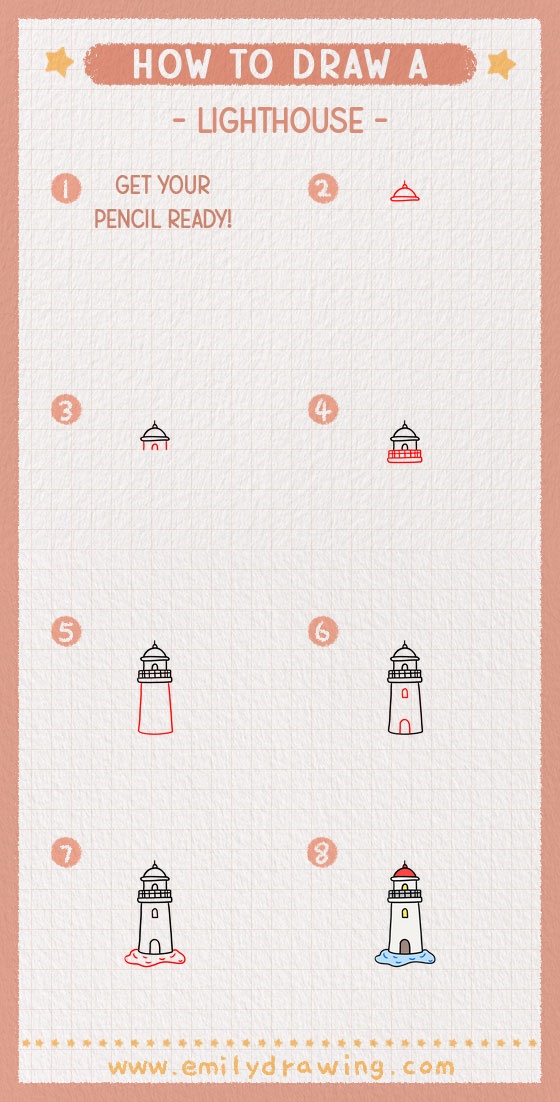 HOW TO DRAW A

- LIGHTHOUSE -

1 GET YOUR PENCIL READY!

2

3

4

5

6

7

8

www.emilydrawing.com