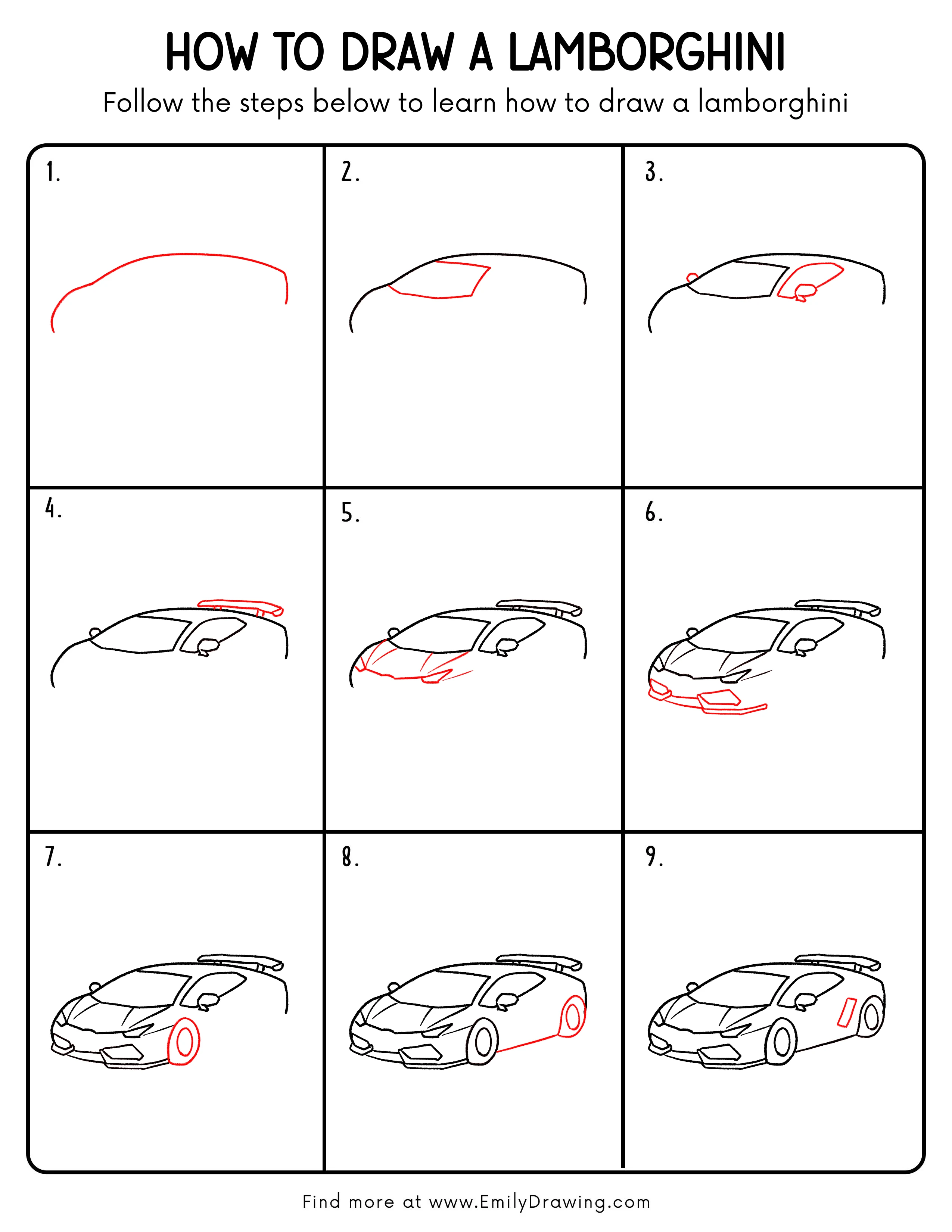 HOW TO DRAW A LAMBORGHINI

Follow the steps below to learn how to draw a lamborghini

1.

2.

3.

4.

5.

6.

7.

8.

9.

Find more at www.EmilyDrawing.com