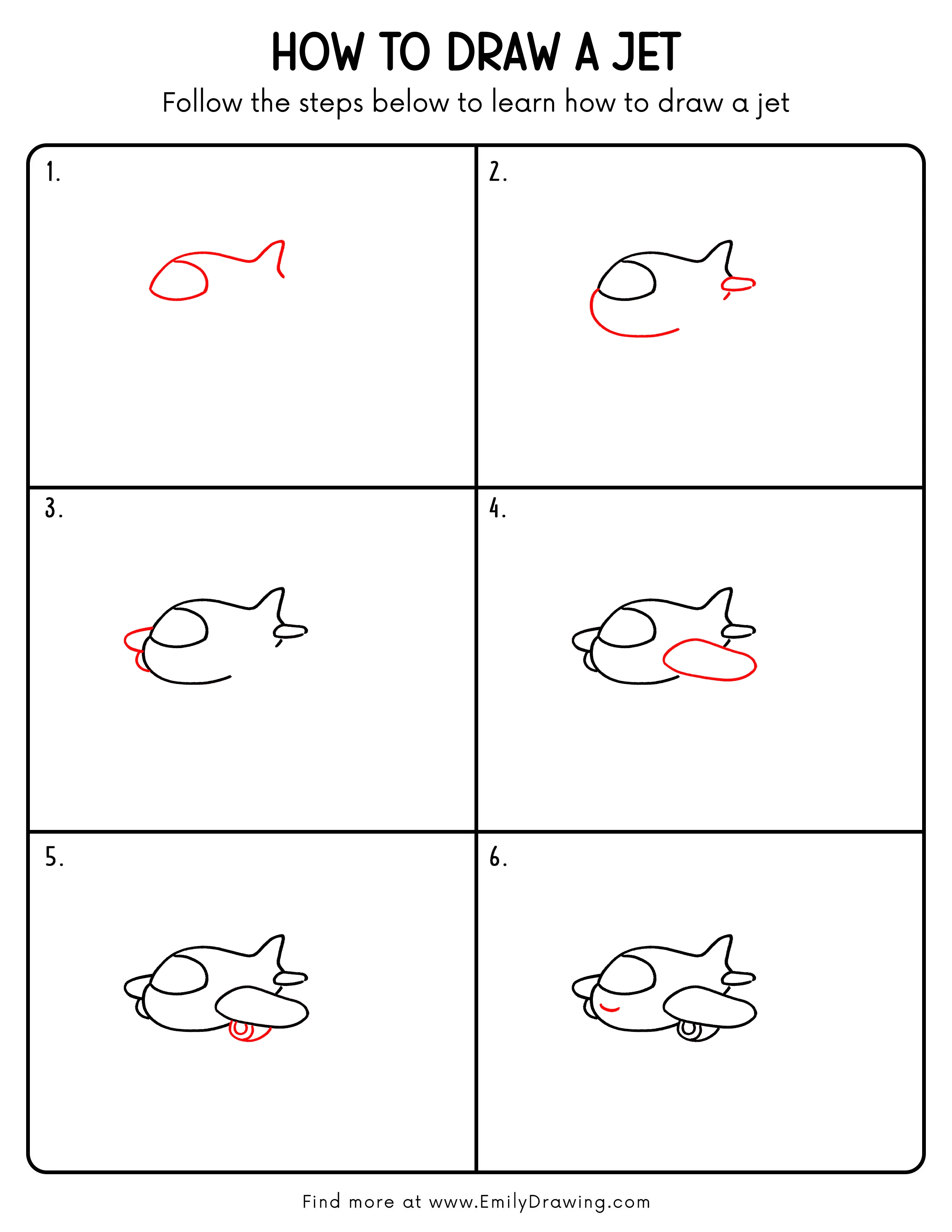 HOW TO DRAW A JET

Follow the steps below to learn how to draw a jet

1.

2.

3.

4.

5.

6.

Find more at www.EmilyDrawing.com