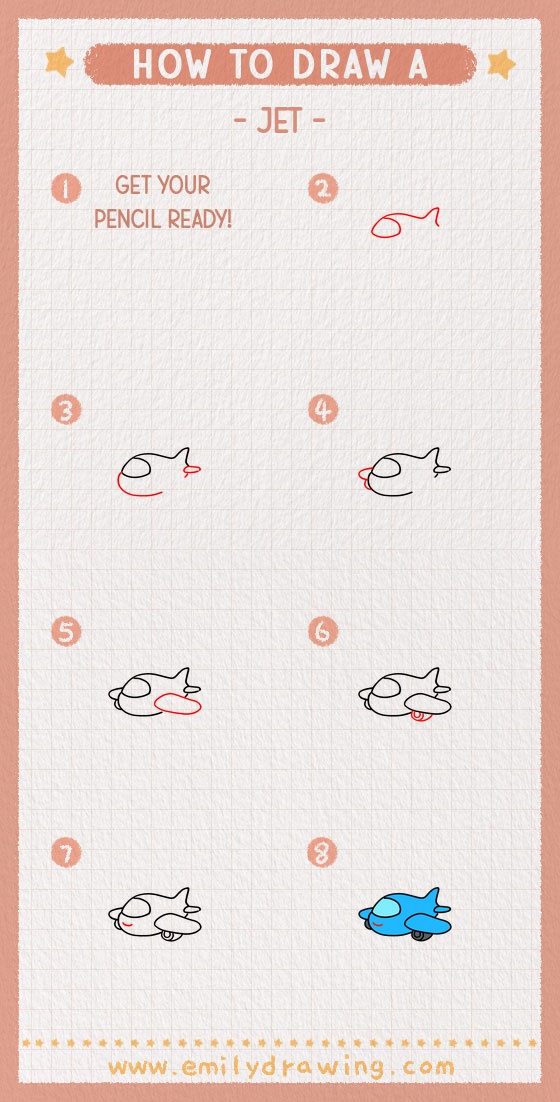 HOW TO DRAW A

- JET -

1 GET YOUR PENCIL READY!

2

3

4

5

6

7

8

www.emilydrawing.com