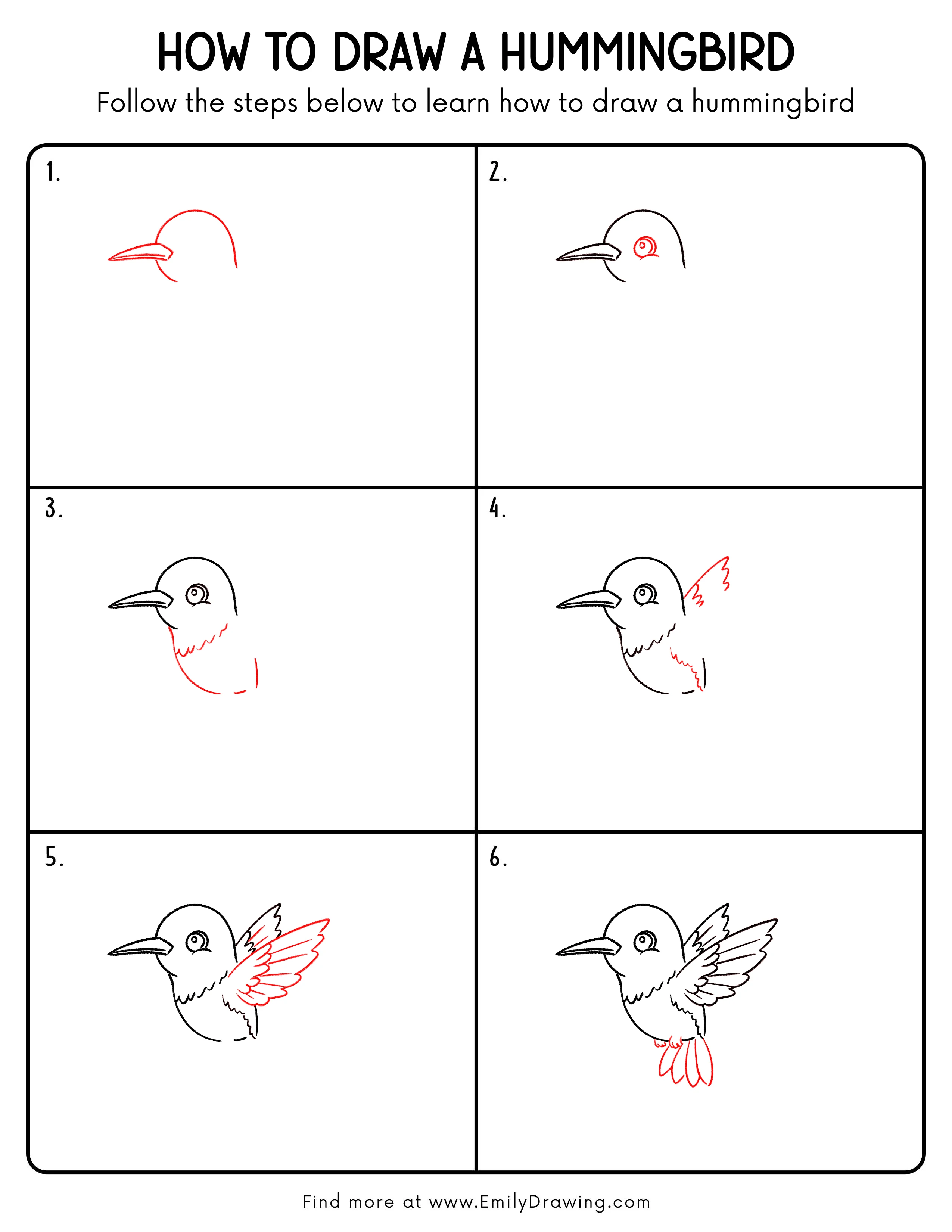 HOW TO DRAW A HUMMINGBIRD

Follow the steps below to learn how to draw a hummingbird

1.

2.

3.

4.

5.

6.

Find more at www.EmilyDrawing.com