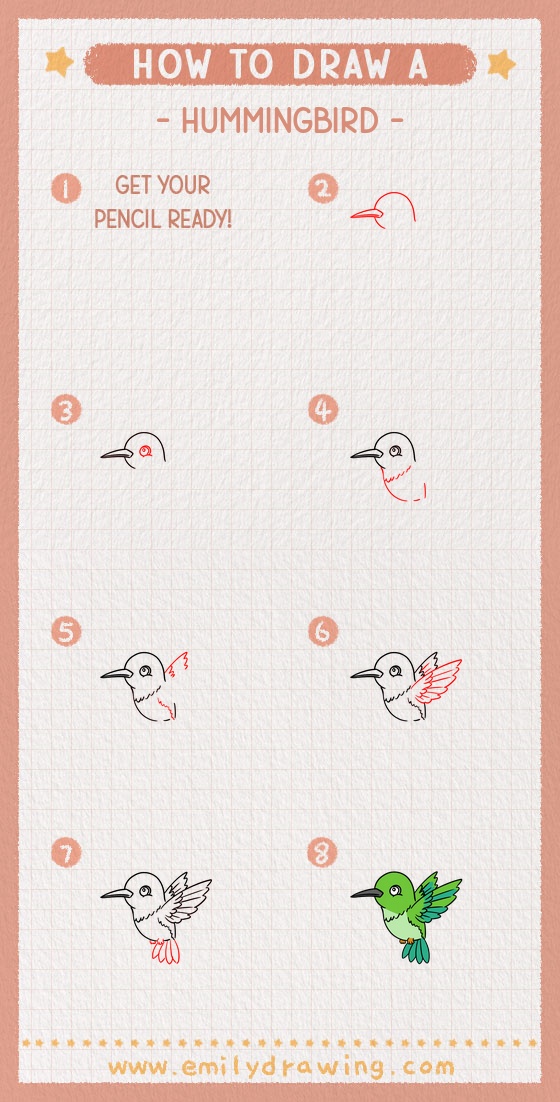 HOW TO DRAW A

- HUMMINGBIRD -

1 GET YOUR PENCIL READY!

2

3

4

5

6

7

8

www.emilydrawing.com