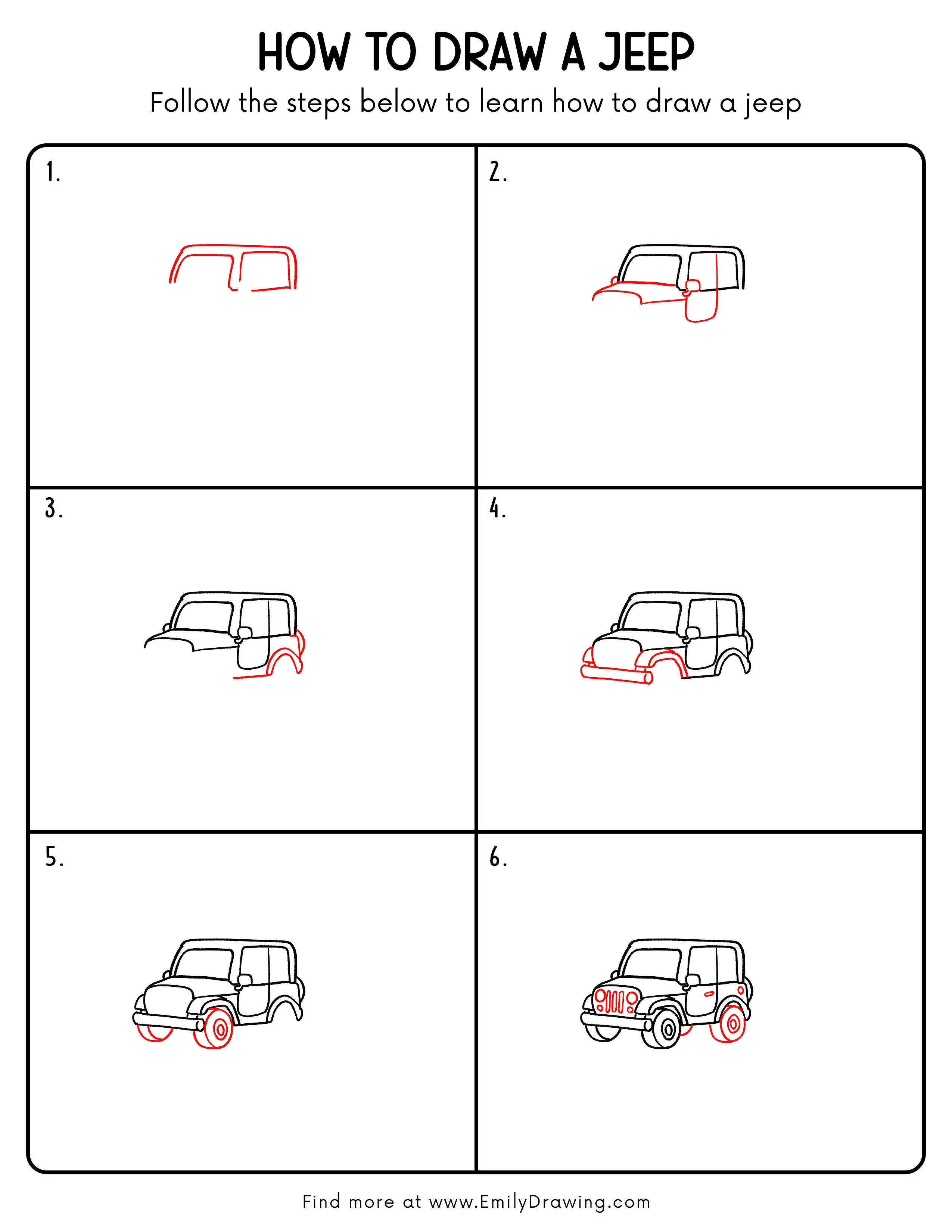 HOW TO DRAW A JEEP

Follow the steps below to learn how to draw a jeep

1.

2.

3.

4.

5.

6.

Find more at www.EmilyDrawing.com