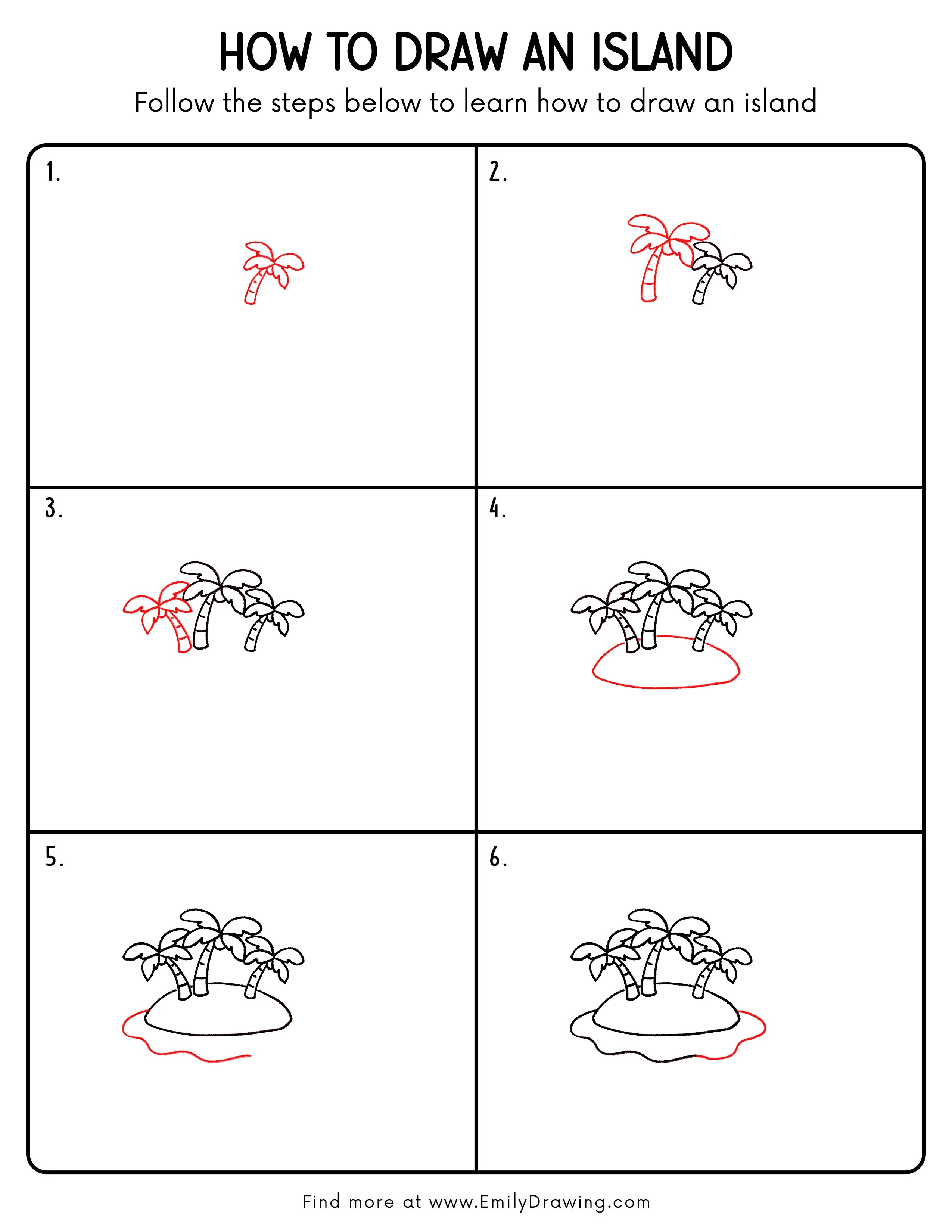 HOW TO DRAW AN ISLAND

Follow the steps below to learn how to draw an island

1.

2.

3.

4.

5.

6.

Find more at www.EmilyDrawing.com