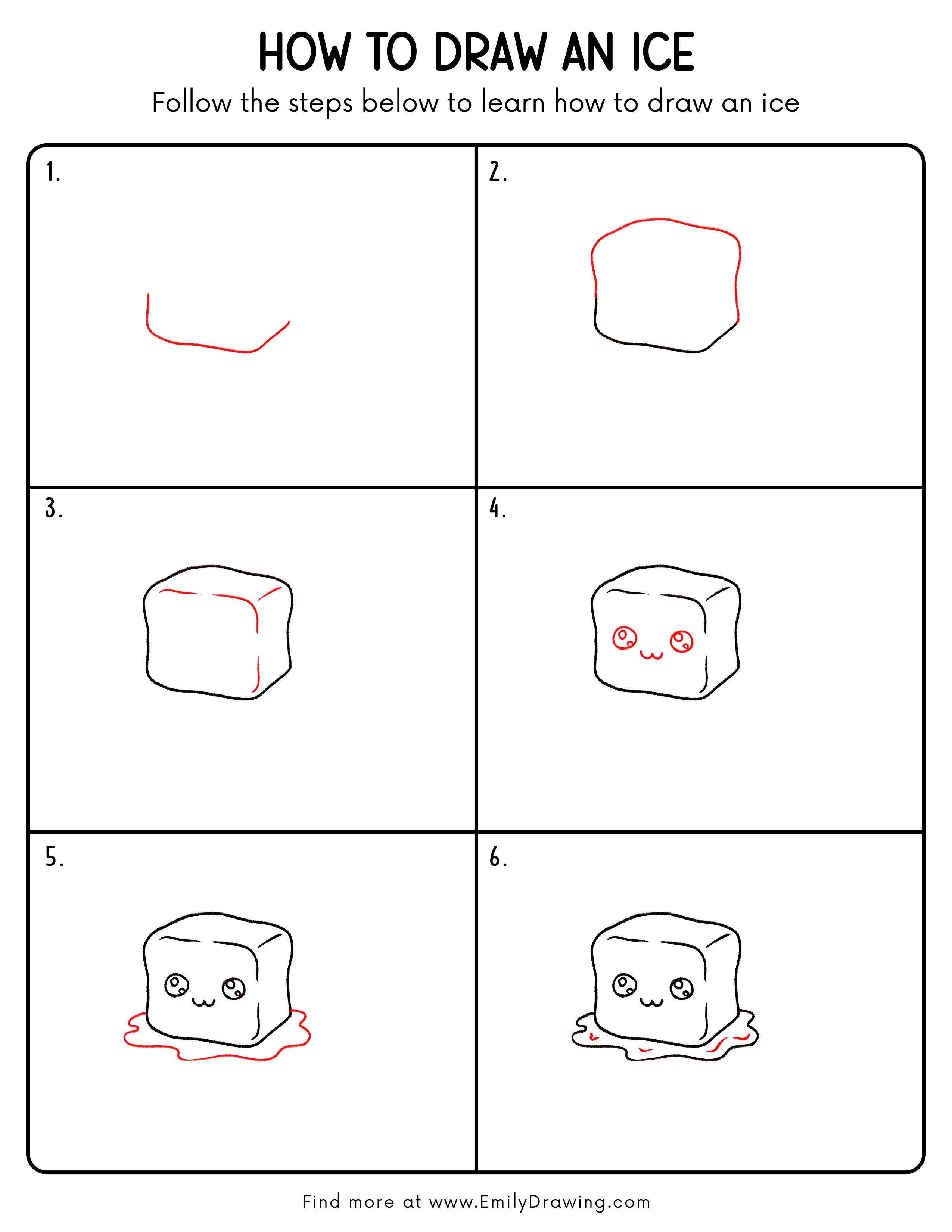 HOW TO DRAW AN ICE

Follow the steps below to learn how to draw an ice

1.

2.

3.

4.

5.

6.

Find more at www.EmilyDrawing.com