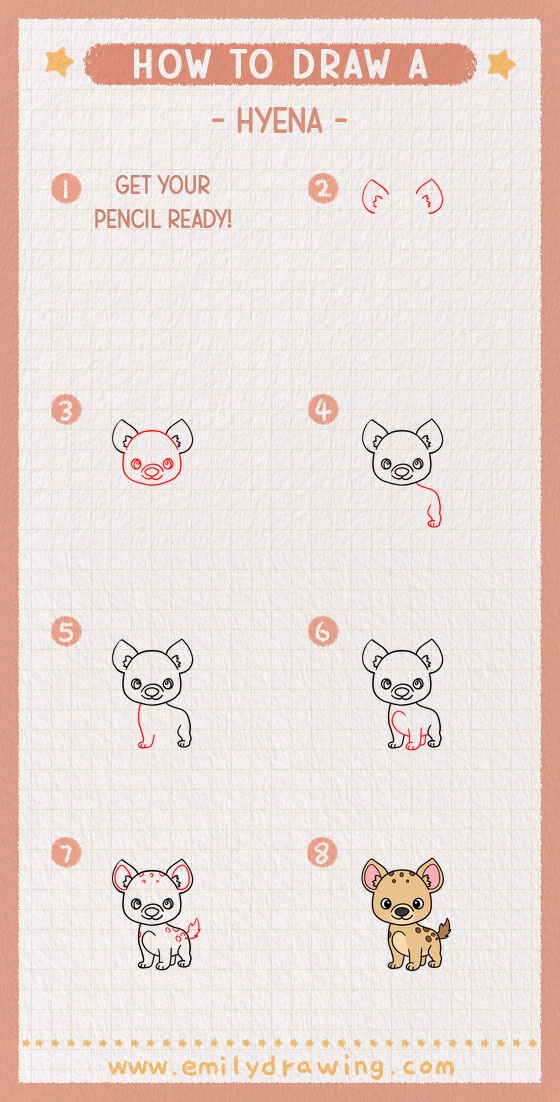 HOW TO DRAW A

- HYENA -

1 GET YOUR PENCIL READY!

2

3

4

5

6

7

8

www.emilydrawing.com