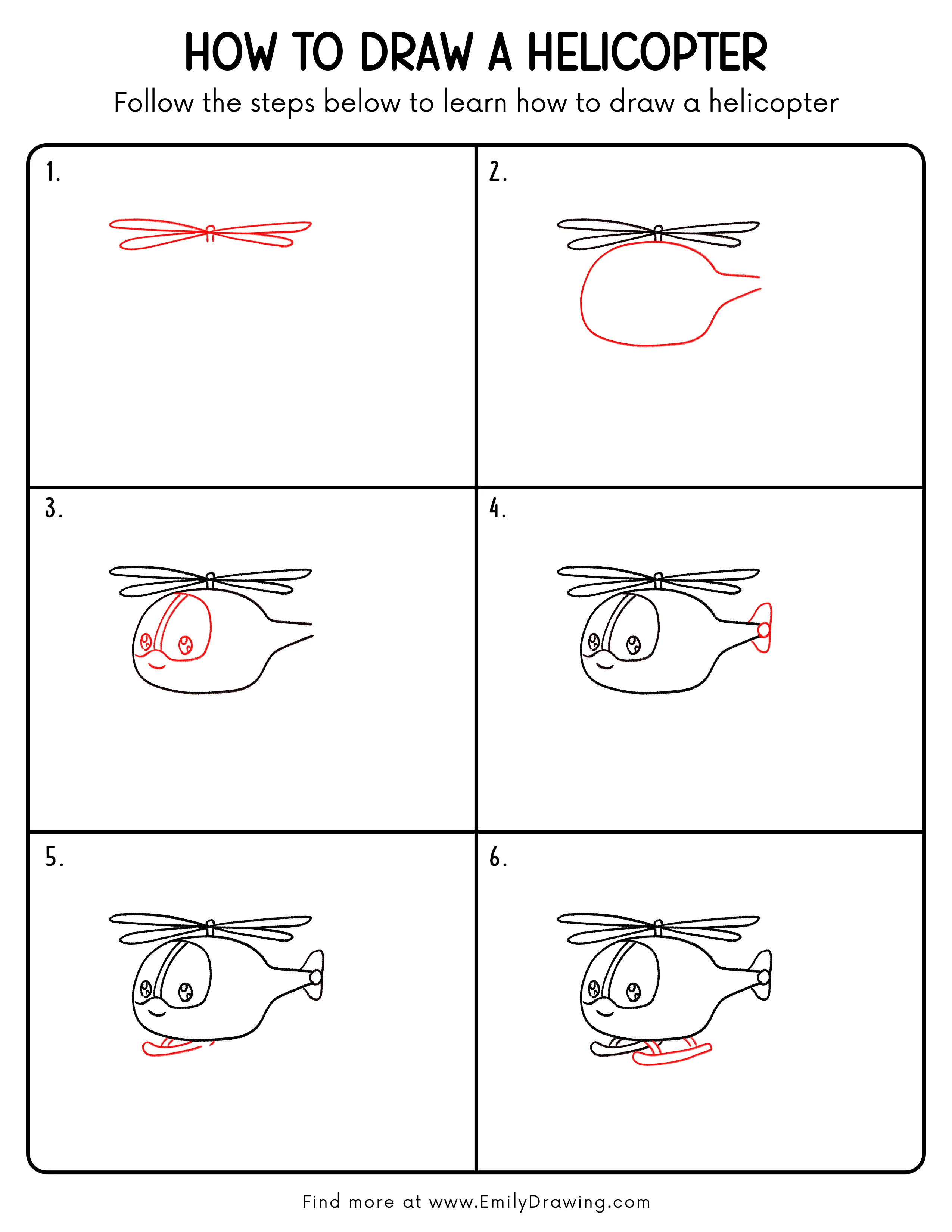 HOW TO DRAW A HELICOPTER

Follow the steps below to learn how to draw a helicopter

1.

2.

3.

4.

5.

6.

Find more at www.EmilyDrawing.com