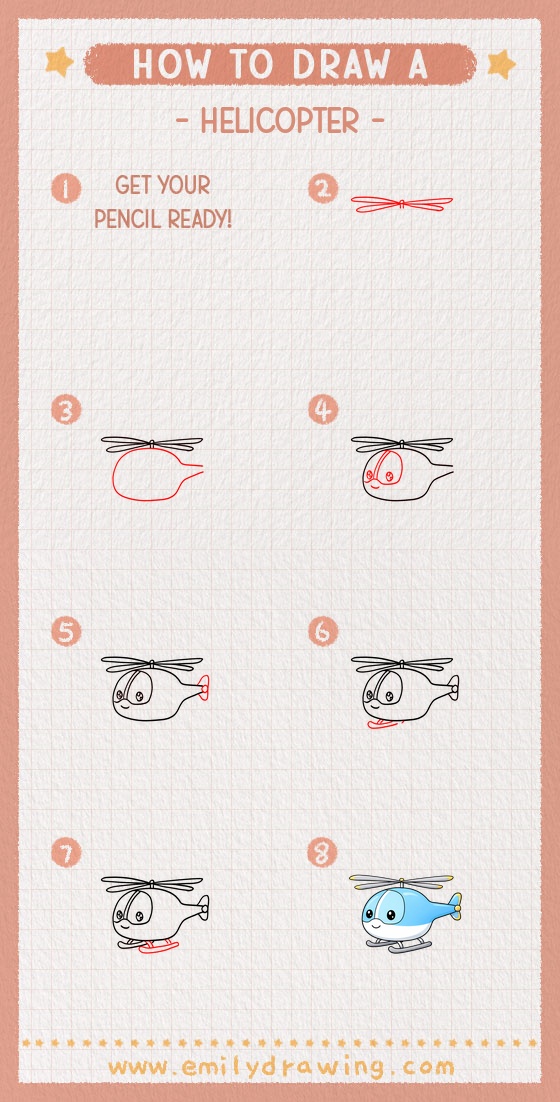 HOW TO DRAW A

- HELICOPTER -

1 GET YOUR PENCIL READY!

2

3

4

5

6

7

8

www.emilydrawing.com