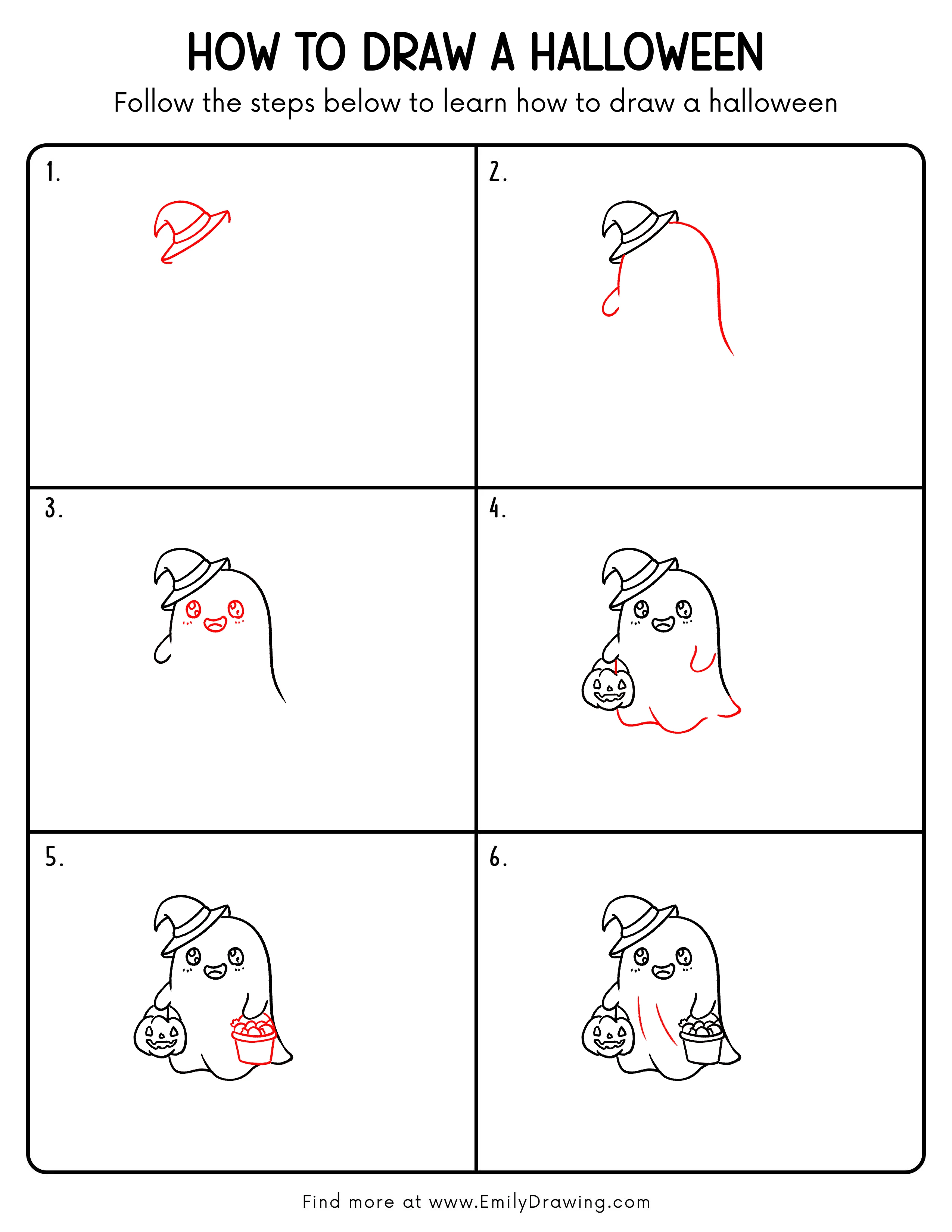 HOW TO DRAW A HALLOWEEN

Follow the steps below to learn how to draw a halloween

1.

2.

3.

4.

5.

6.

Find more at www.EmilyDrawing.com