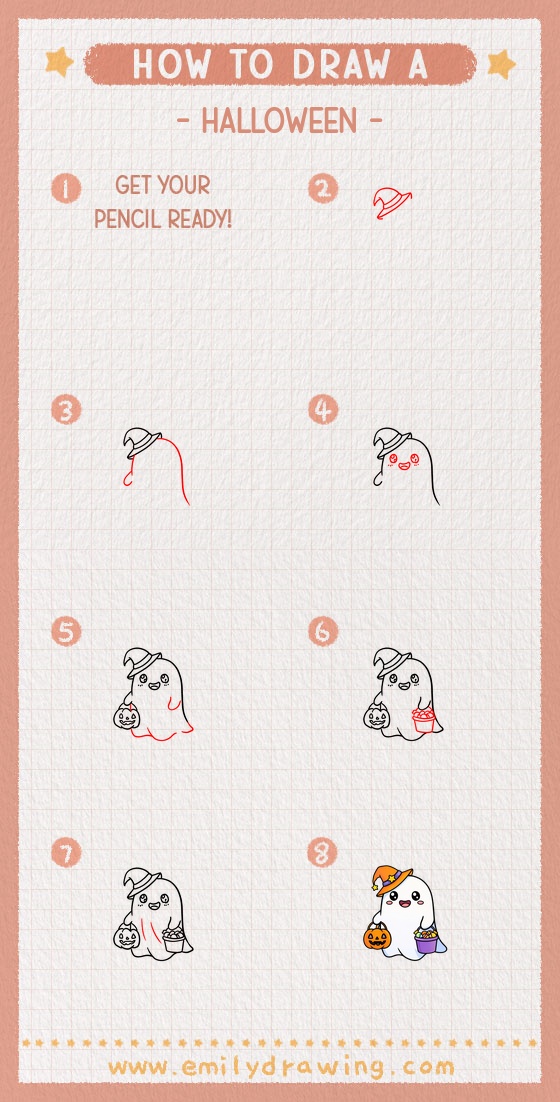 HOW TO DRAW A

- HALLOWEEN -

1 GET YOUR PENCIL READY!

2

3

4

5

6

7

8

www.emilydrawing.com