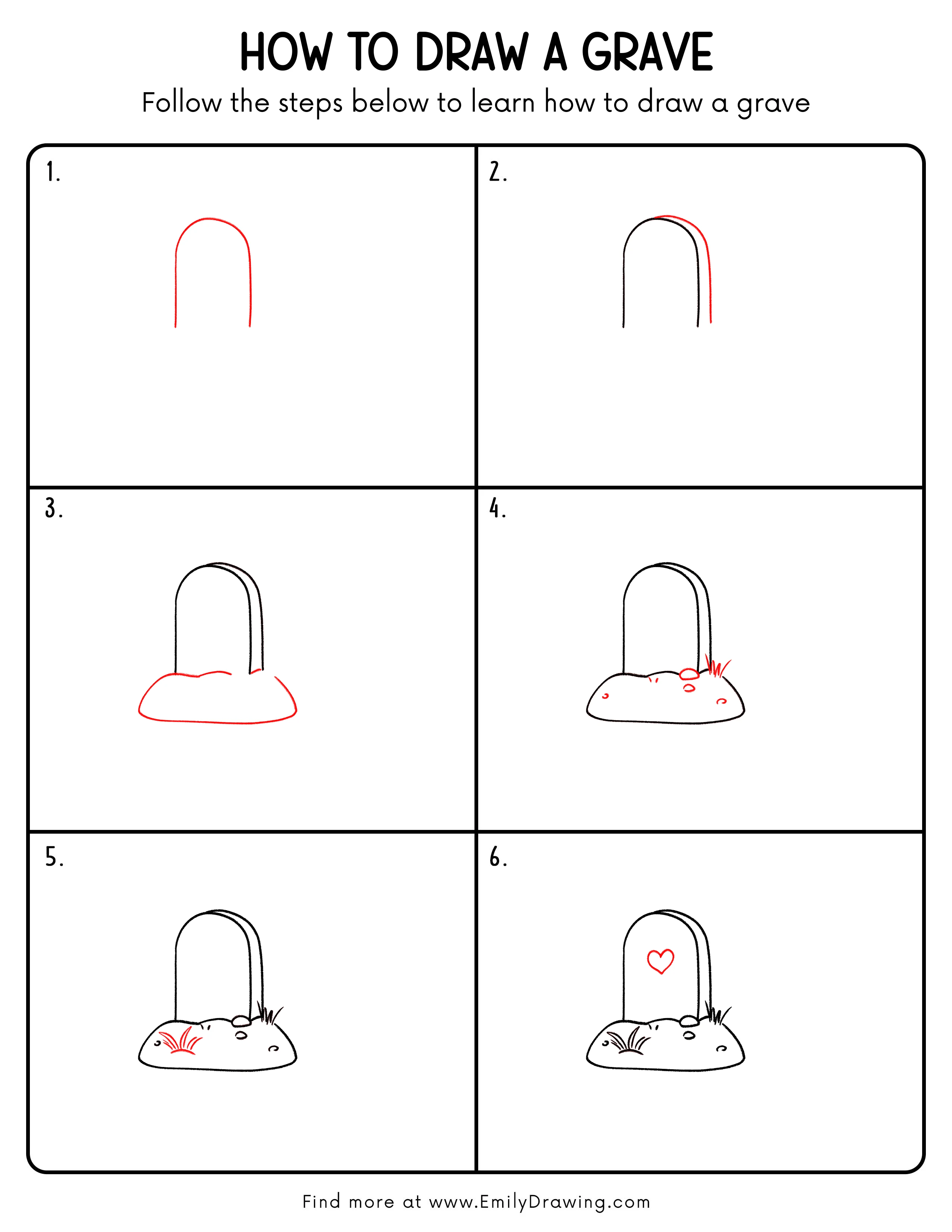 HOW TO DRAW A GRAVE

Follow the steps below to learn how to draw a grave

1.

2.

3.

4.

5.

6.

Find more at www.EmilyDrawing.com