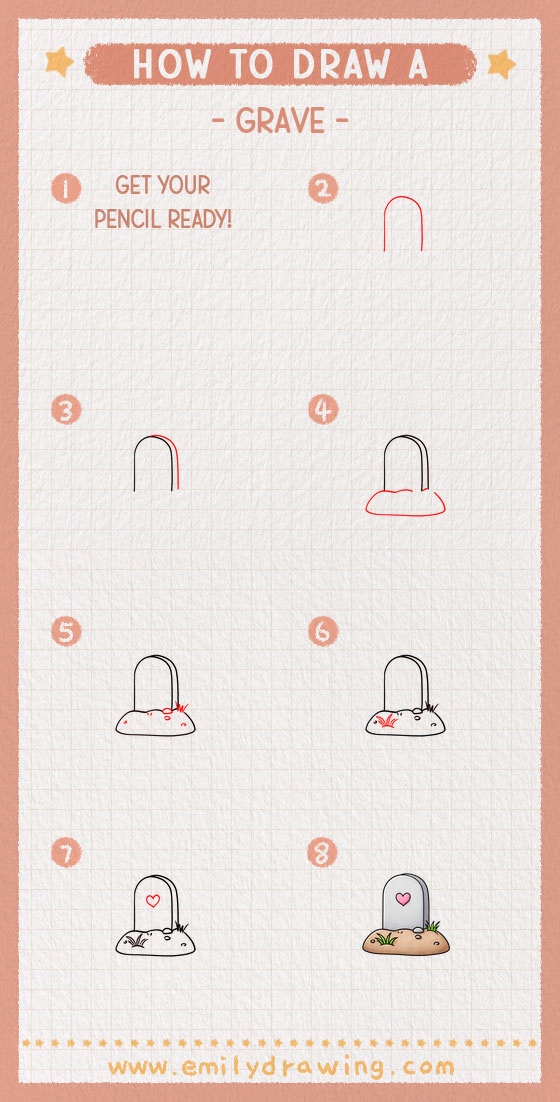 HOW TO DRAW A

- GRAVE -

1 GET YOUR PENCIL READY!

2

3

4

5

6

7

8

www.emilydrawing.com