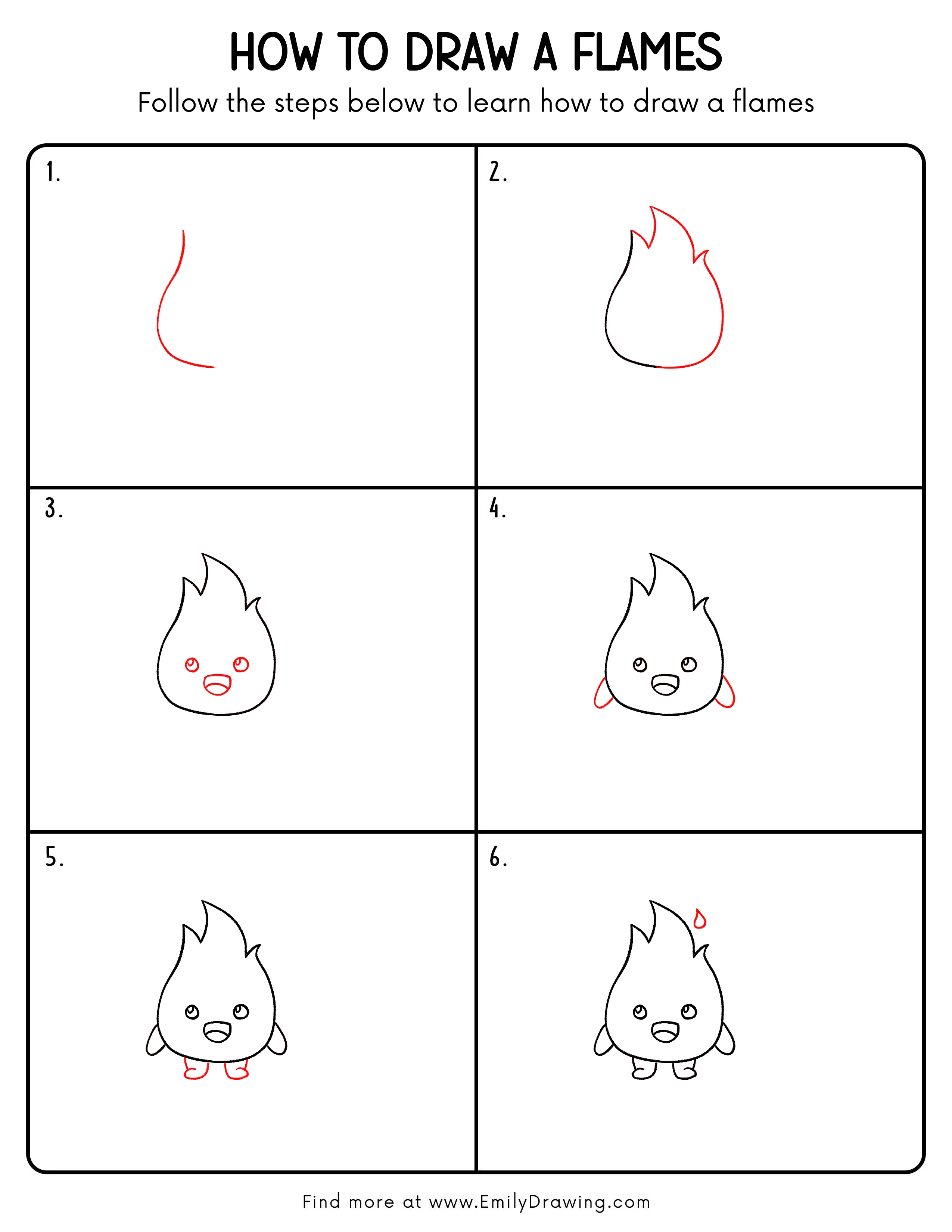 HOW TO DRAW A FLAMES

Follow the steps below to learn how to draw a flames

1.

2.

3.

4.

5.

6.

Find more at www.EmilyDrawing.com