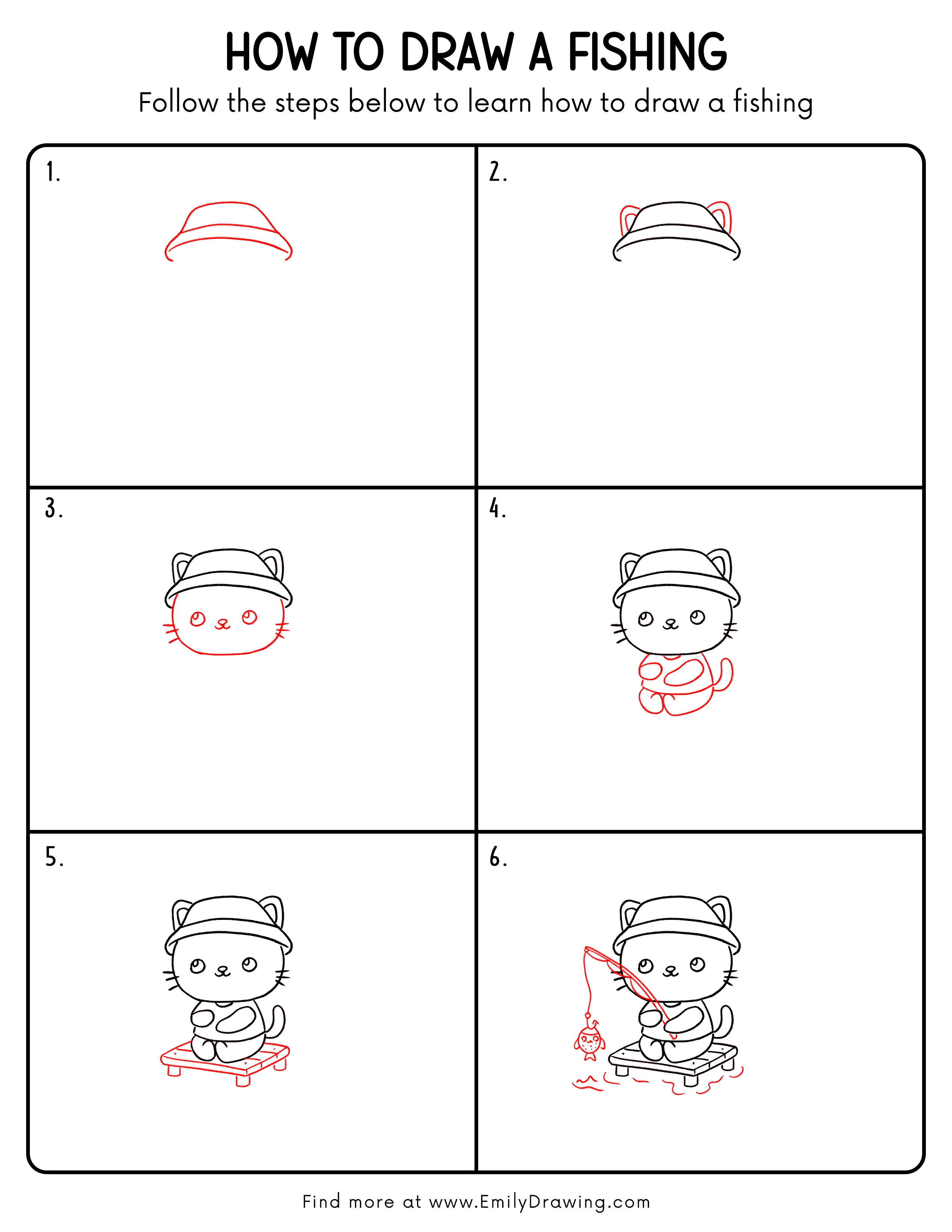 HOW TO DRAW A FISHING

Follow the steps below to learn how to draw a fishing

1.

2.

3.

4.

5.

6.

Find more at www.EmilyDrawing.com