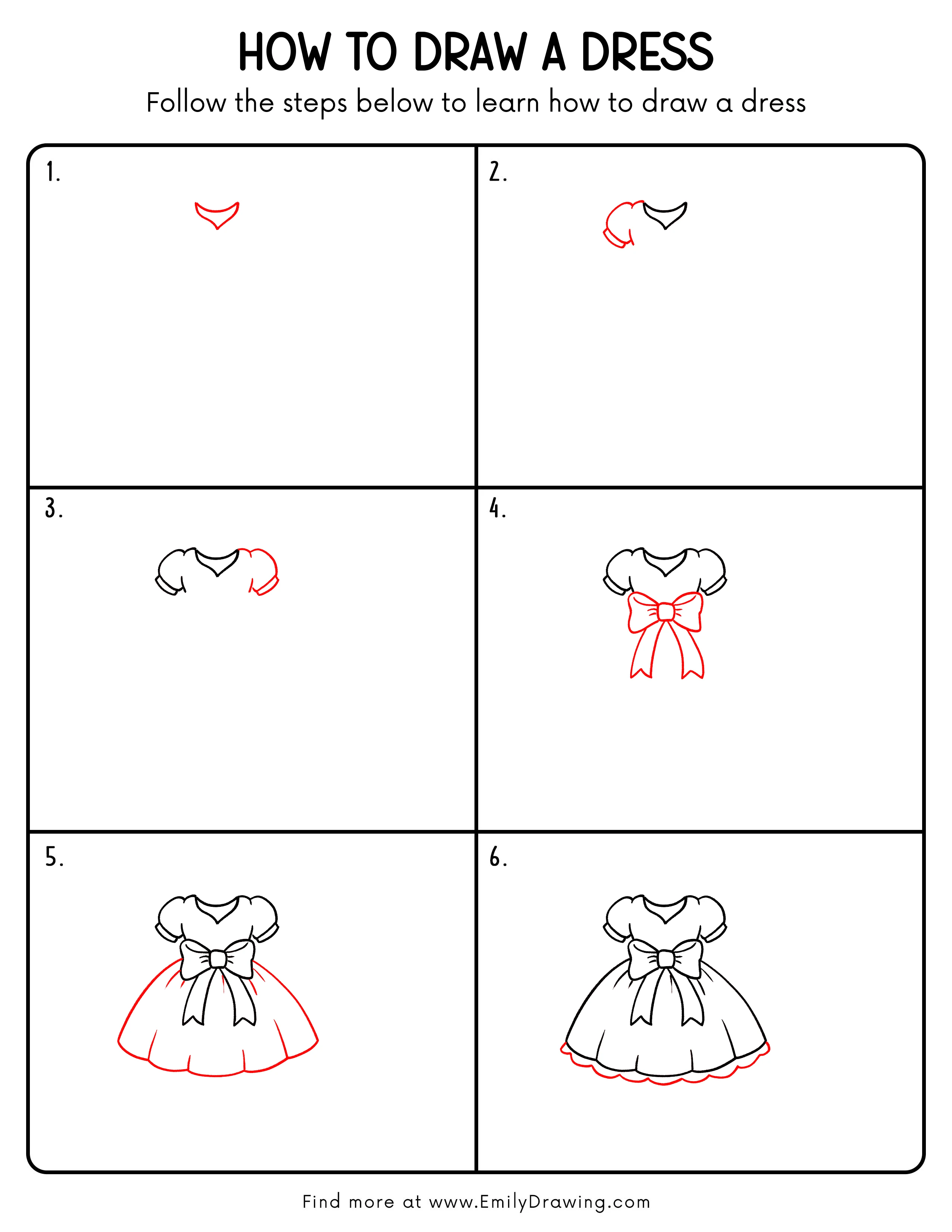 HOW TO DRAW A DRESS

Follow the steps below to learn how to draw a dress

1.

2.

3.

4.

5.

6.

Find more at www.EmilyDrawing.com