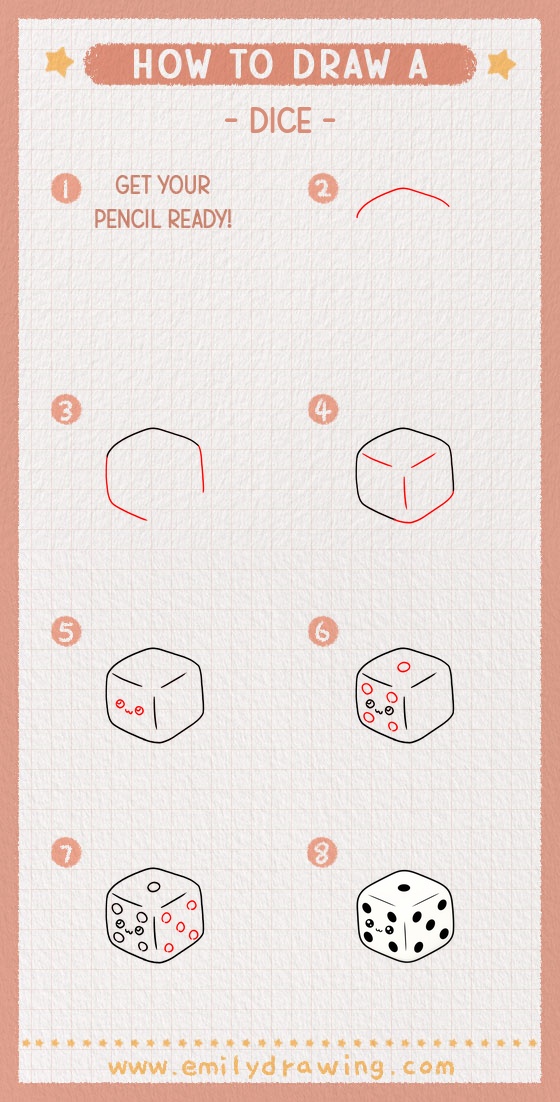 HOW TO DRAW A

- DICE -

1 GET YOUR PENCIL READY!

2

3

4

5

6

7

8

www.emilydrawing.com