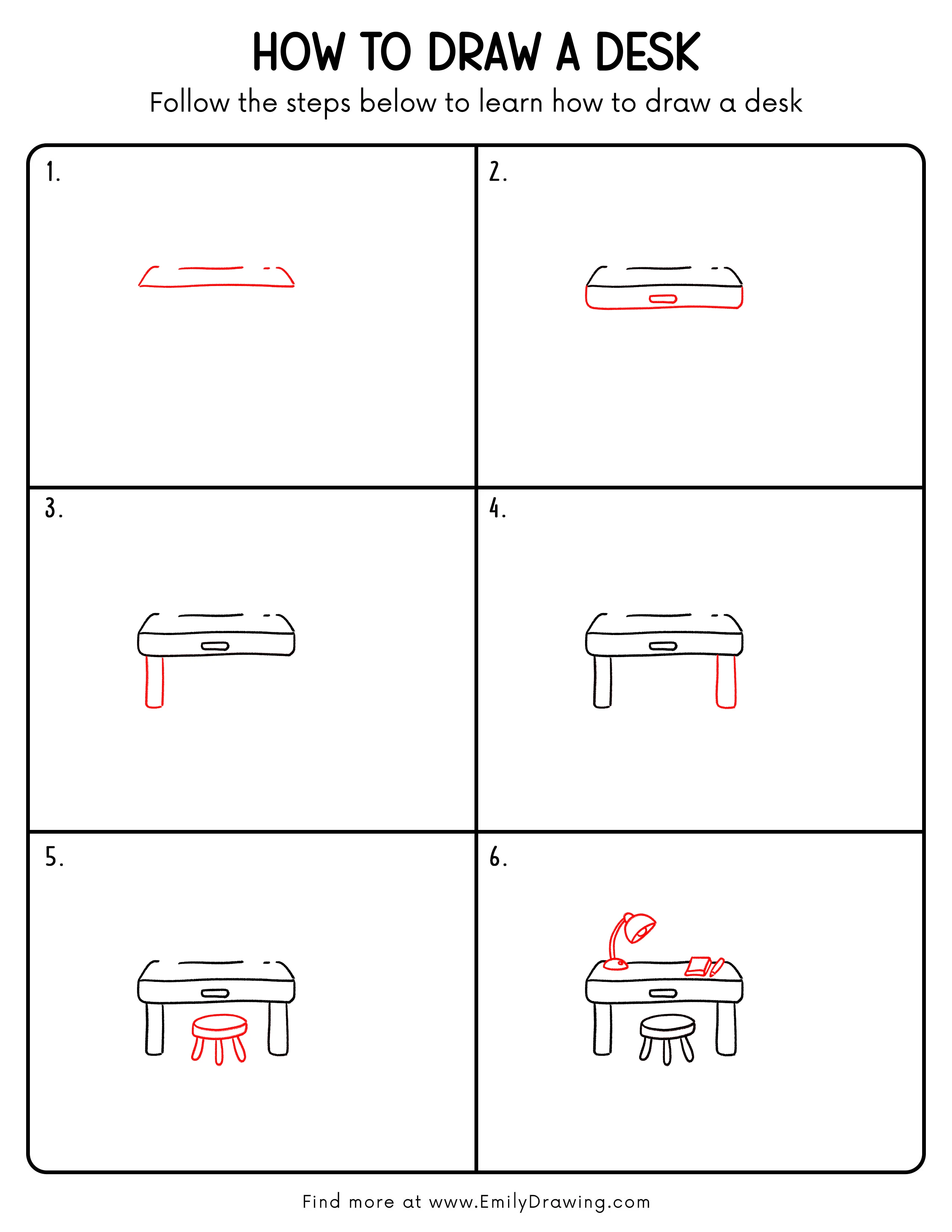 HOW TO DRAW A DESK

Follow the steps below to learn how to draw a desk

1.

2.

3.

4.

5.

6.

Find more at www.EmilyDrawing.com