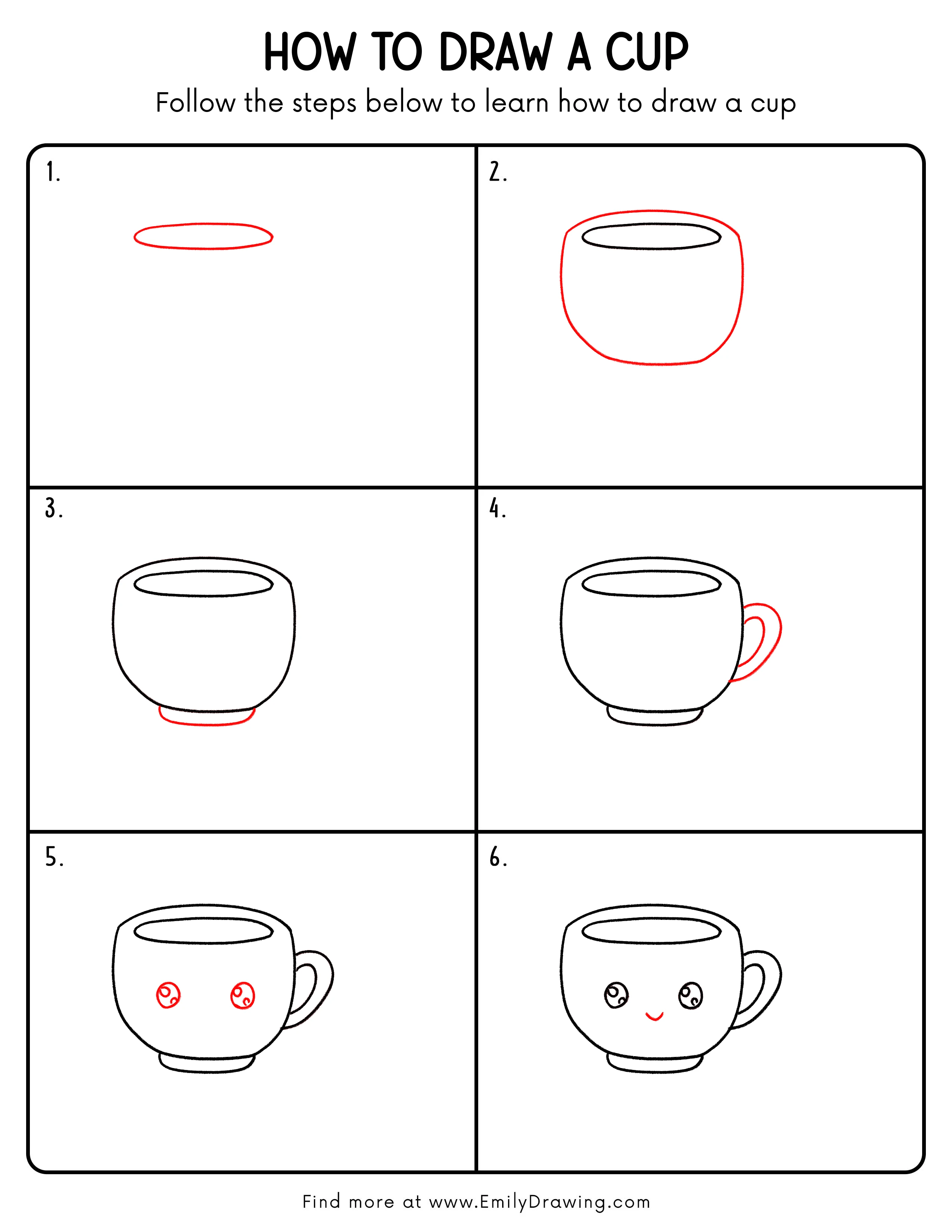 HOW TO DRAW A CUP

Follow the steps below to learn how to draw a cup

1.

2.

3.

4.

5.

6.

Find more at www.EmilyDrawing.com