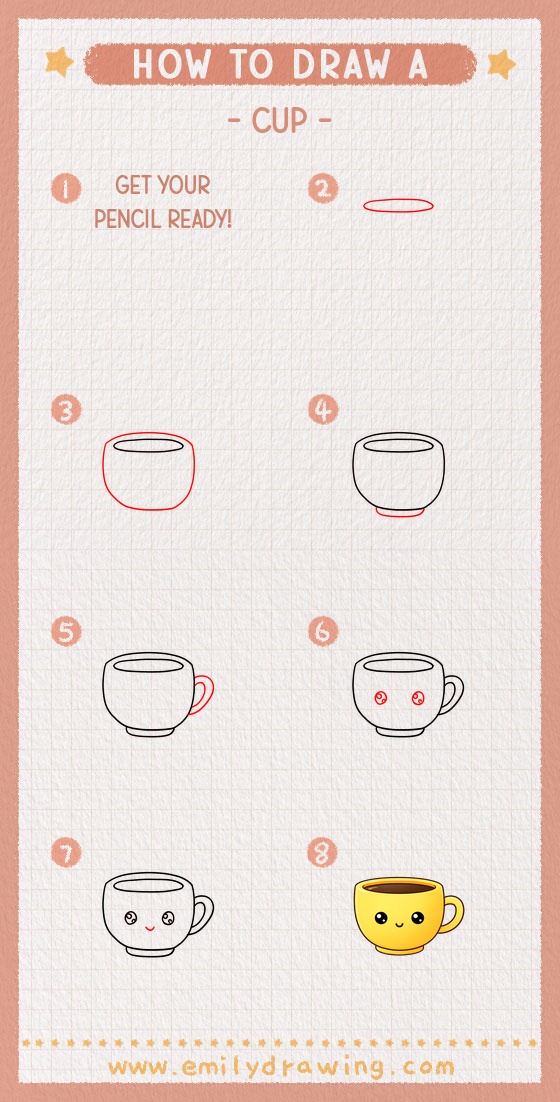 HOW TO DRAW A

- CUP -

1 GET YOUR PENCIL READY!

2

3

4

5

6

7

8

www.emilydrawing.com