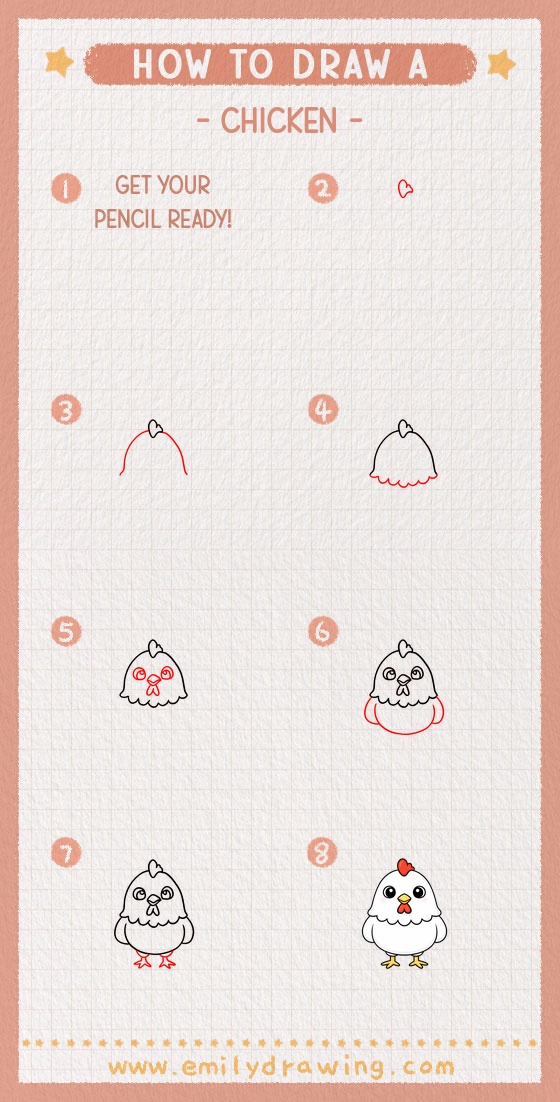 HOW TO DRAW A

- CHICKEN -

1 GET YOUR PENCIL READY!

2

3

4

5

6

7

8

www.emilydrawing.com