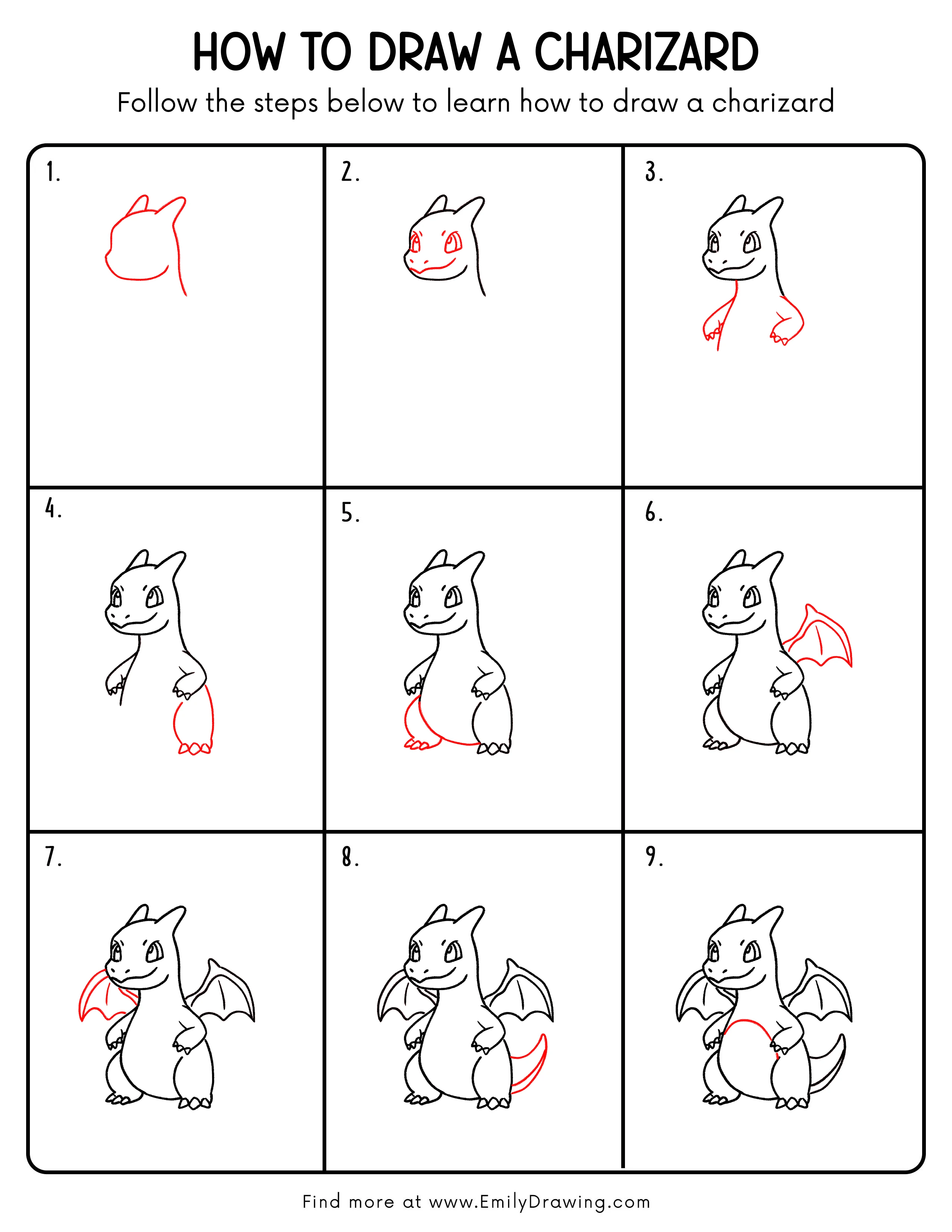 HOW TO DRAW A CHARIZARD

Follow the steps below to learn how to draw a charizard

1.

2.

3.

4.

5.

6.

7.

8.

9.

Find more at www.EmilyDrawing.com