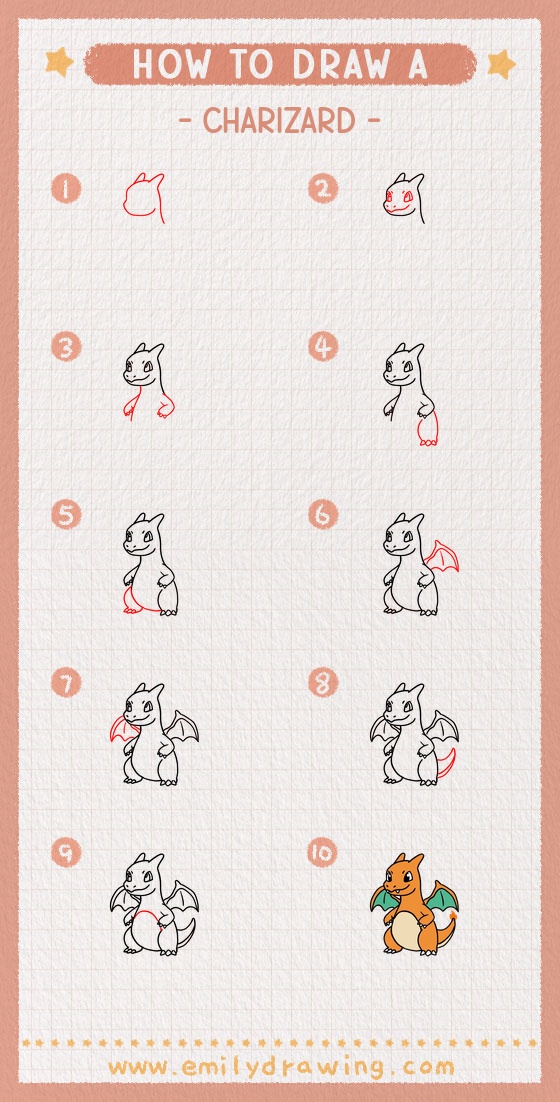 HOW TO DRAW A

- CHARIZARD -

1

2

3

4

5

6

7

8

9

10

www.emilydrawing.com