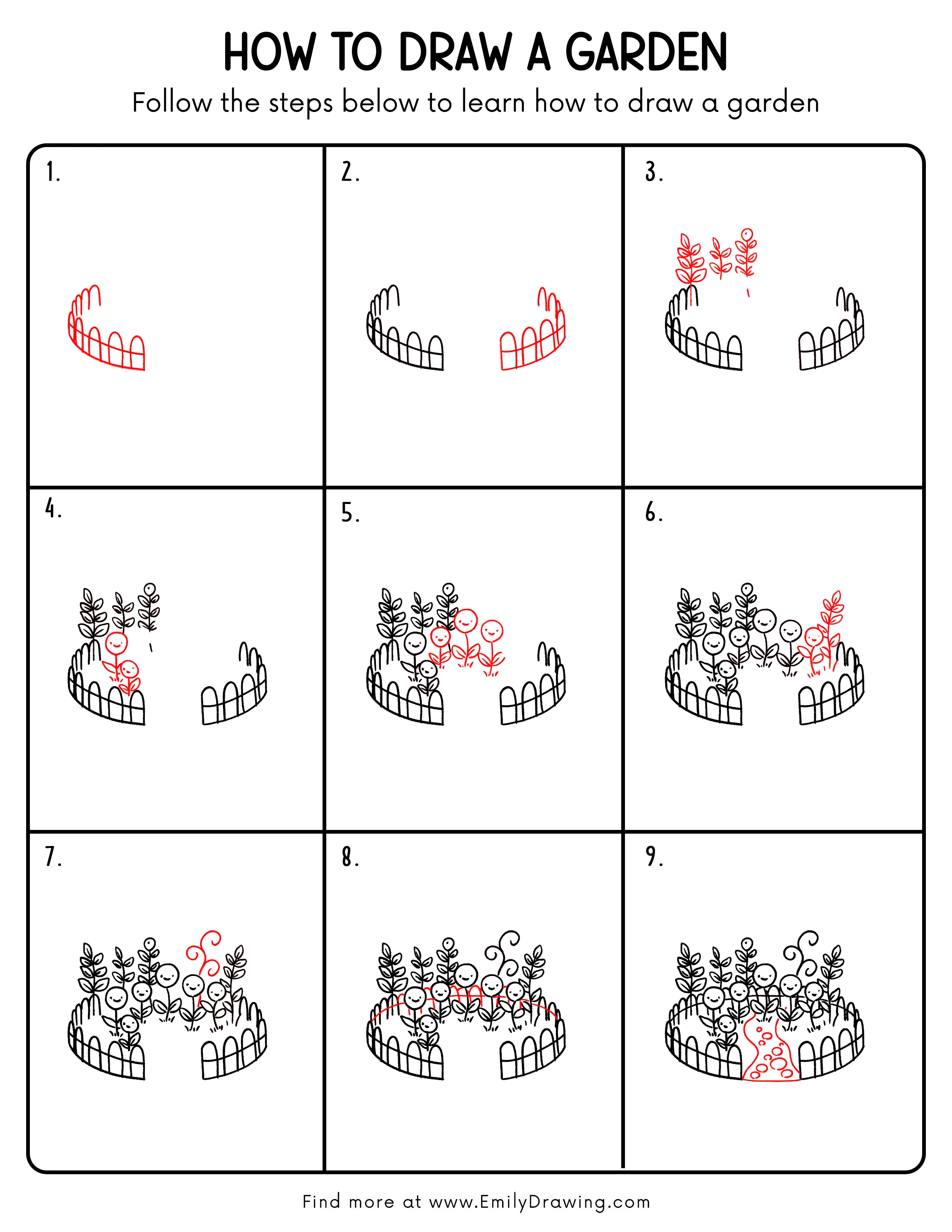 HOW TO DRAW A GARDEN
Follow the steps below to learn how to draw a garden

1.

2.

3.

4.

5.

6.

7.

8.

9.

Find more at www.EmilyDrawing.com